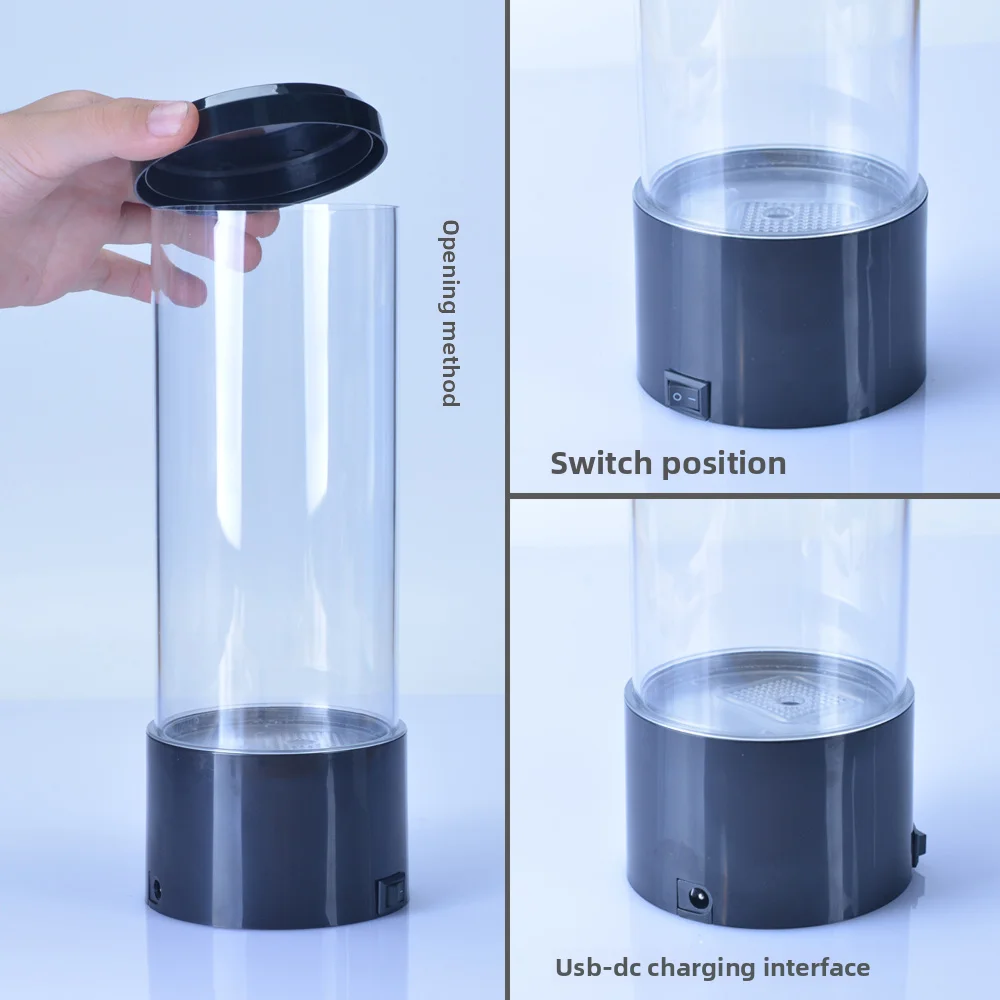 Opening method

Switch position

Usb-dc charging interface