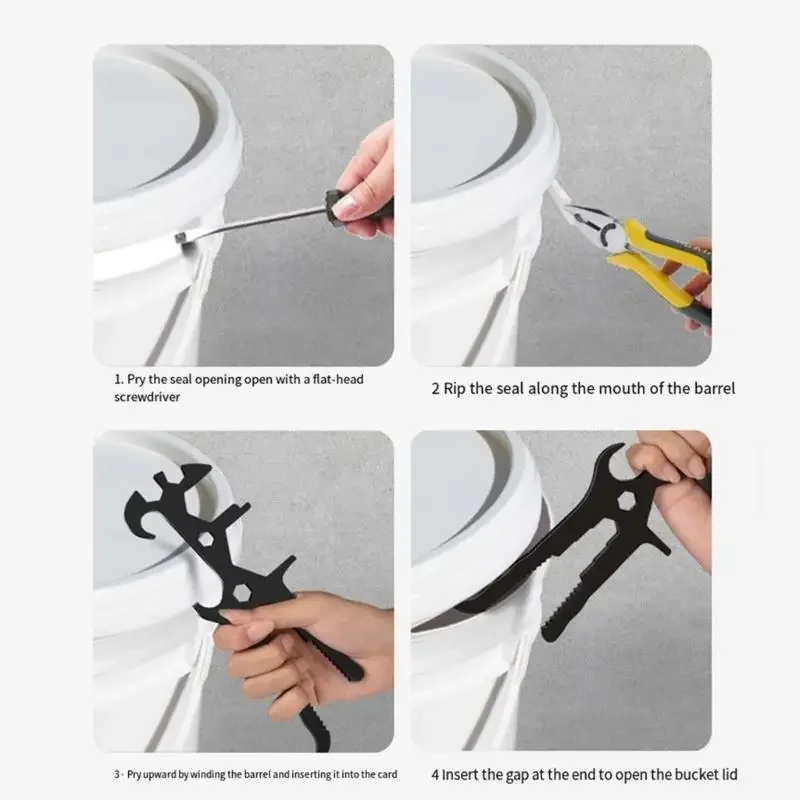 1. Pry the seal opening open with a flat-head screwdriver

2 Rip the seal along the mouth of the barrel

3 · Pry upward by winding the barrel and inserting it into the card

4 Insert the gap at the end to open the bucket lid