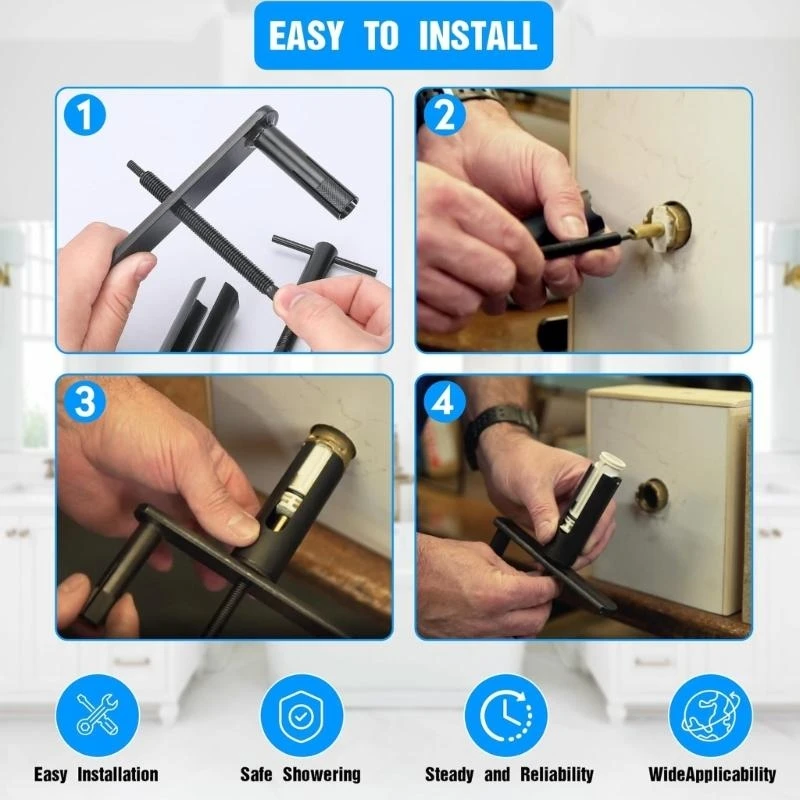 EASY TO INSTALL

1

2

3

4

Easy Installation

Safe Showering

Steady and Reliability

WideApplicability