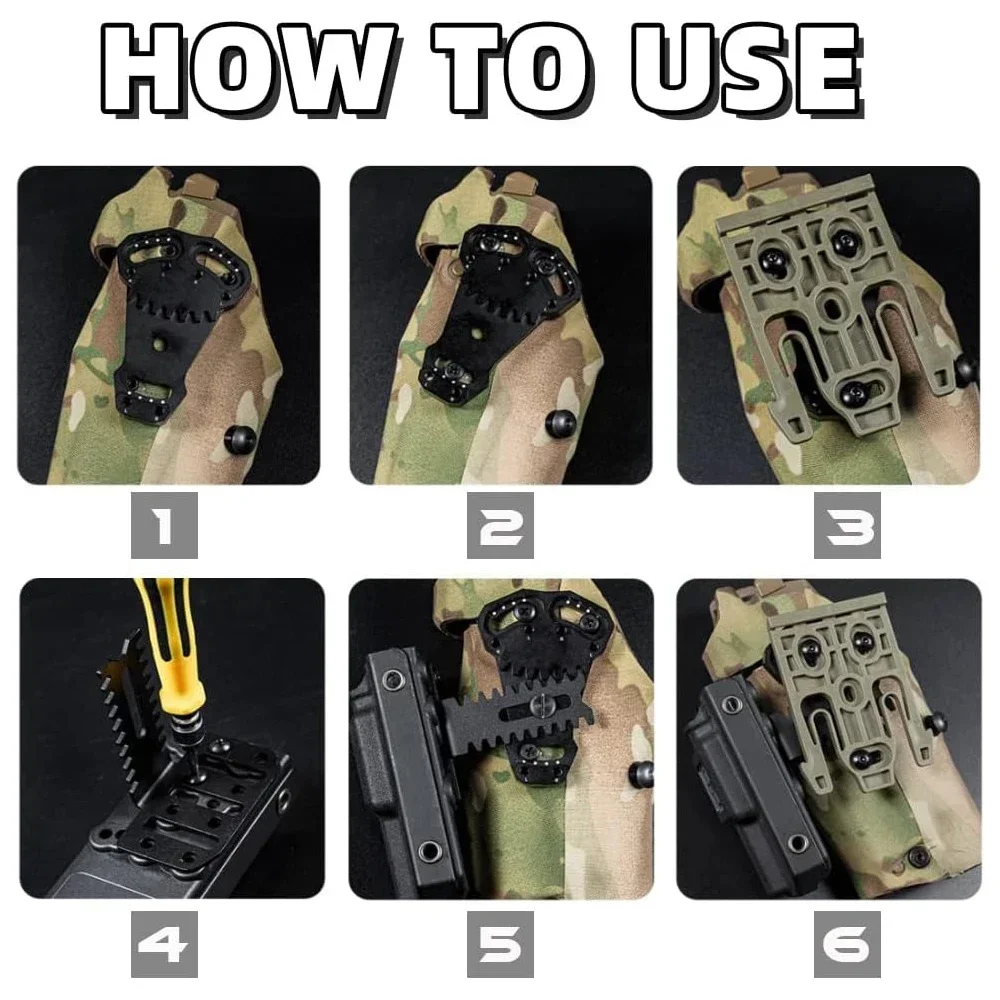 HOW TO USE

1

2

3

4

5

6