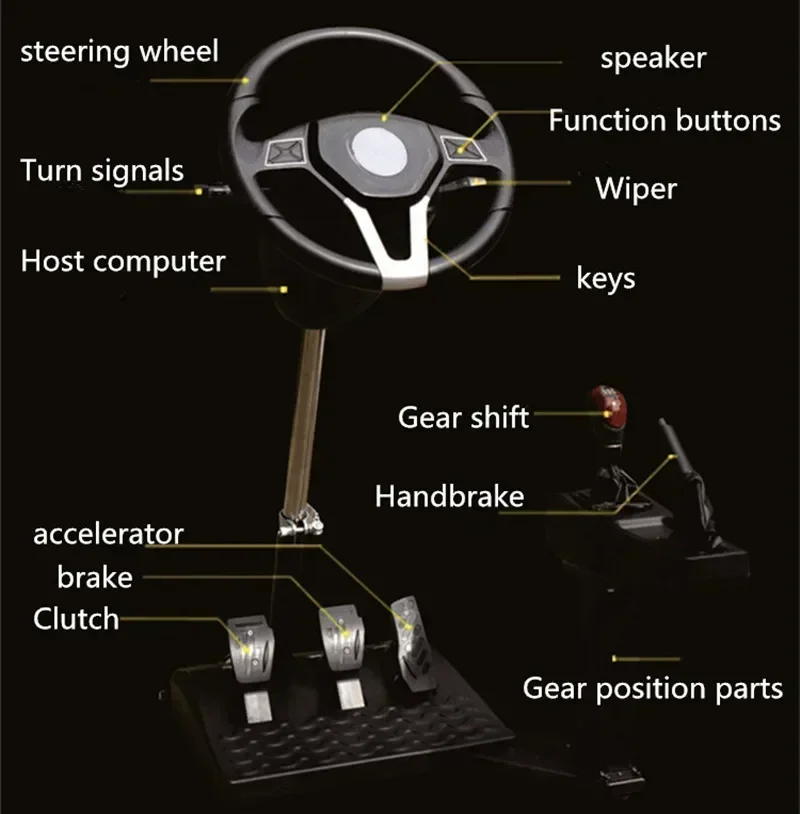 steering wheel

speaker

Function buttons

Turn signals

Wiper

Host computer

keys

Gear shift

Handbrake

accelerator

brake

Clutch

Gear position parts