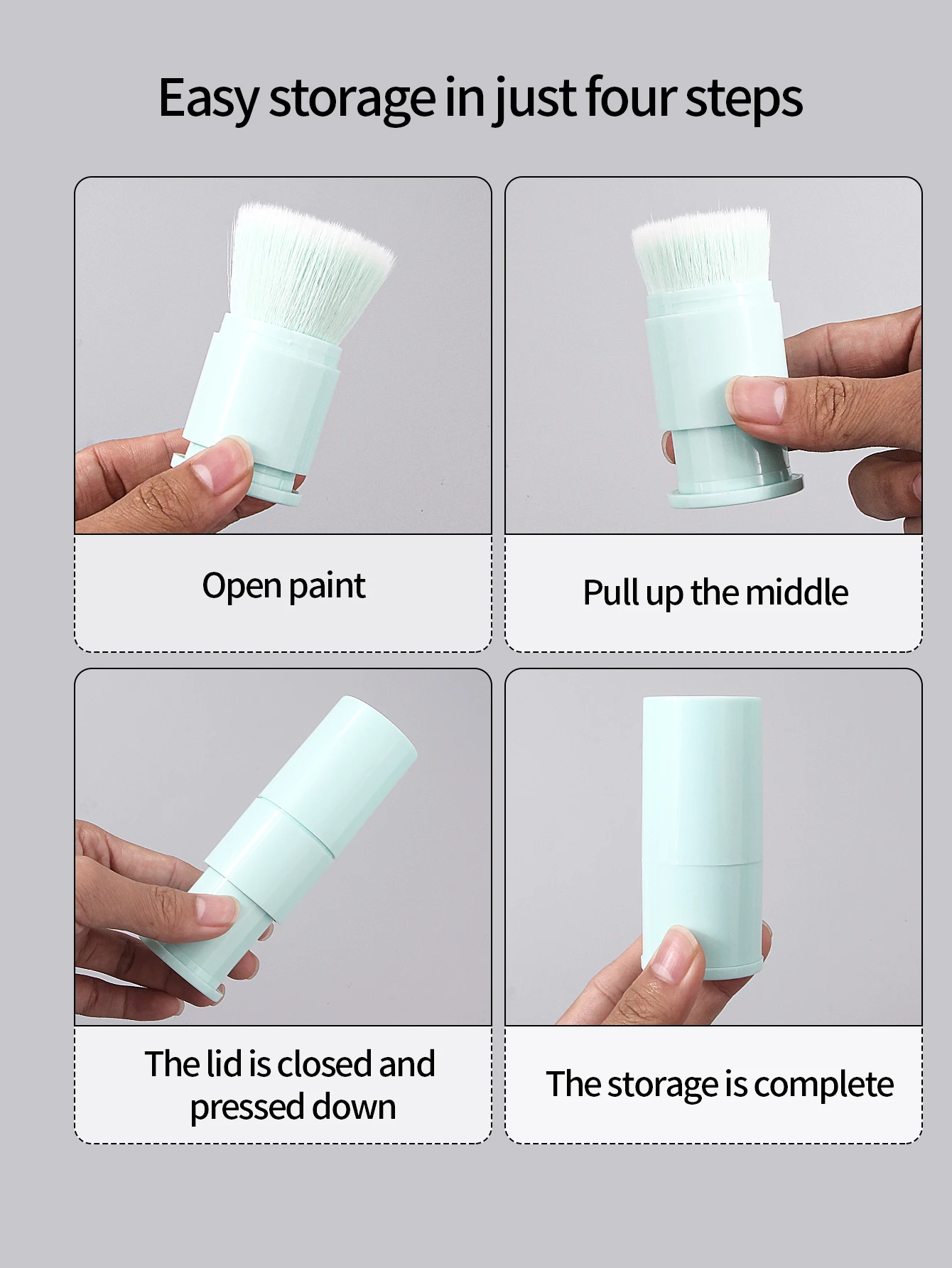 Easy storage in just four steps

Open paint

Pull up the middle

The lid is closed and pressed down

The storage is complete