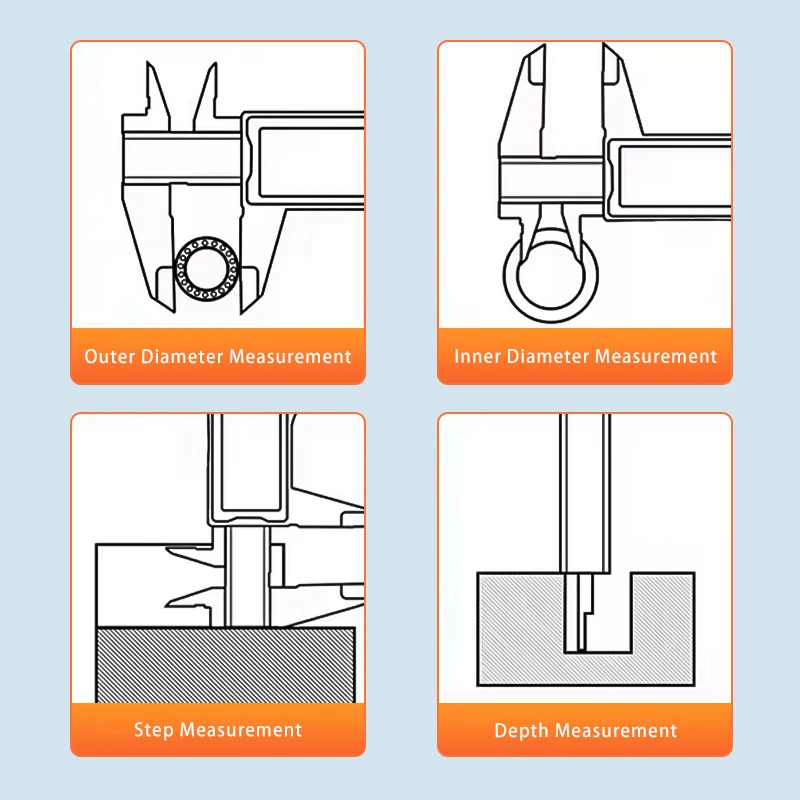 Outer Diameter Measurement

Inner Diameter Measurement

Step Measurement

Depth Measurement