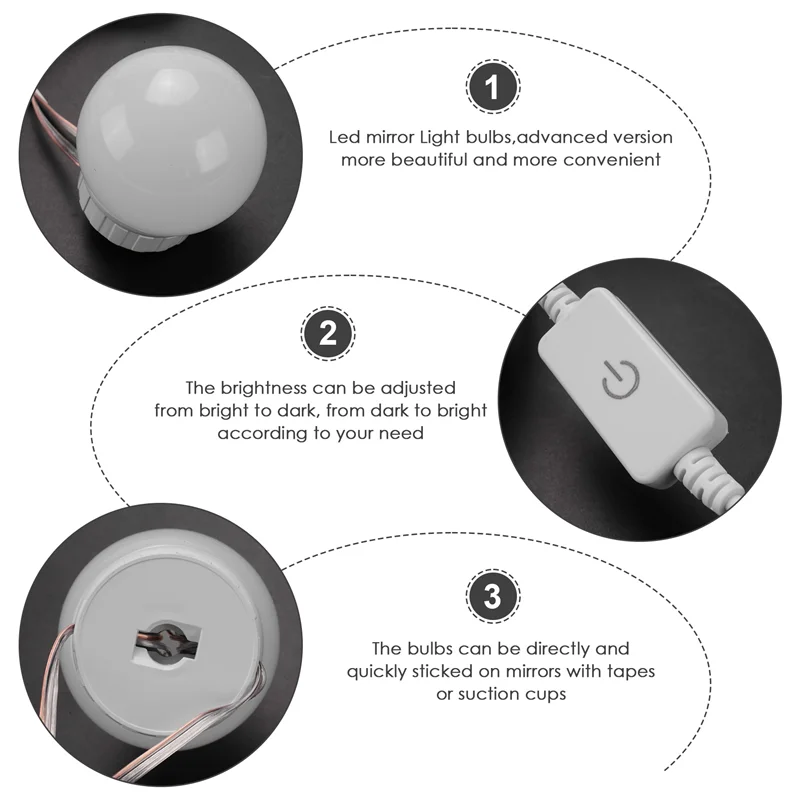 1

Led mirror Light bulbs,advanced version more beautiful and more convenient

2

The brightness can be adjusted from bright to dark, from dark to bright according to your need

3

The bulbs can be directly and quickly sticked on mirrors with tapes or suction cups