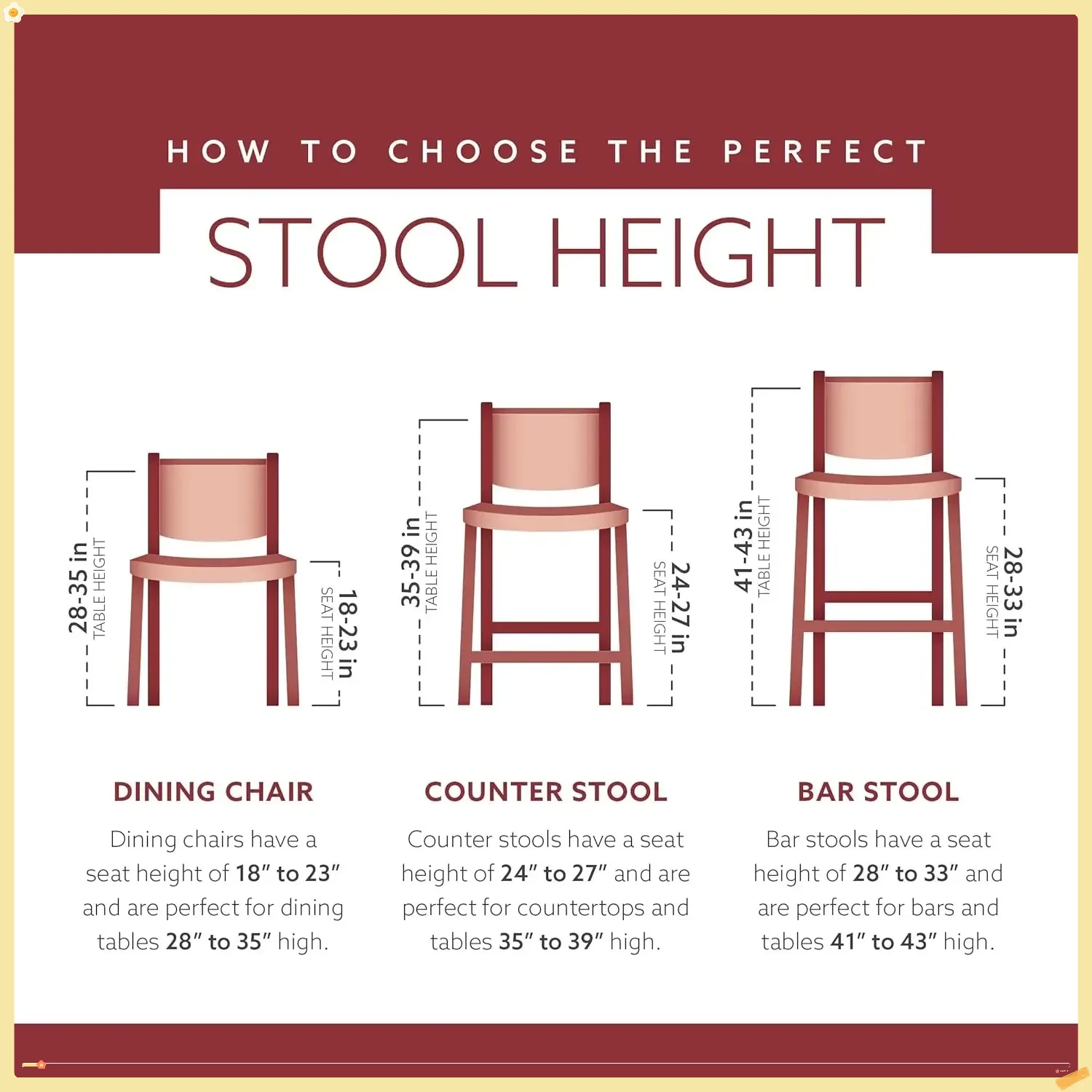 HOW TO CHOOSE THE PERFECT

STOOL HEIGHT

28-35 in
TABLE HEIGHT

18-23 in
SEAT HEIGHT

35-39 in
TABLE HEIGHT

24-27 in
SEAT HEIGHT

41-43 in
TABLE HEIGHT

28-33 in
SEAT HEIGHT

DINING CHAIR

Dining chairs have a seat height of 18″ to 23″ and are perfect for dining tables 28″ to 35″ high.

COUNTER STOOL

Counter stools have a seat height of 24″ to 27″ and are perfect for countertops and tables 35″ to 39″ high.

BAR STOOL

Bar stools have a seat height of 28″ to 33″ and are perfect for bars and tables 41″ to 43″ high.