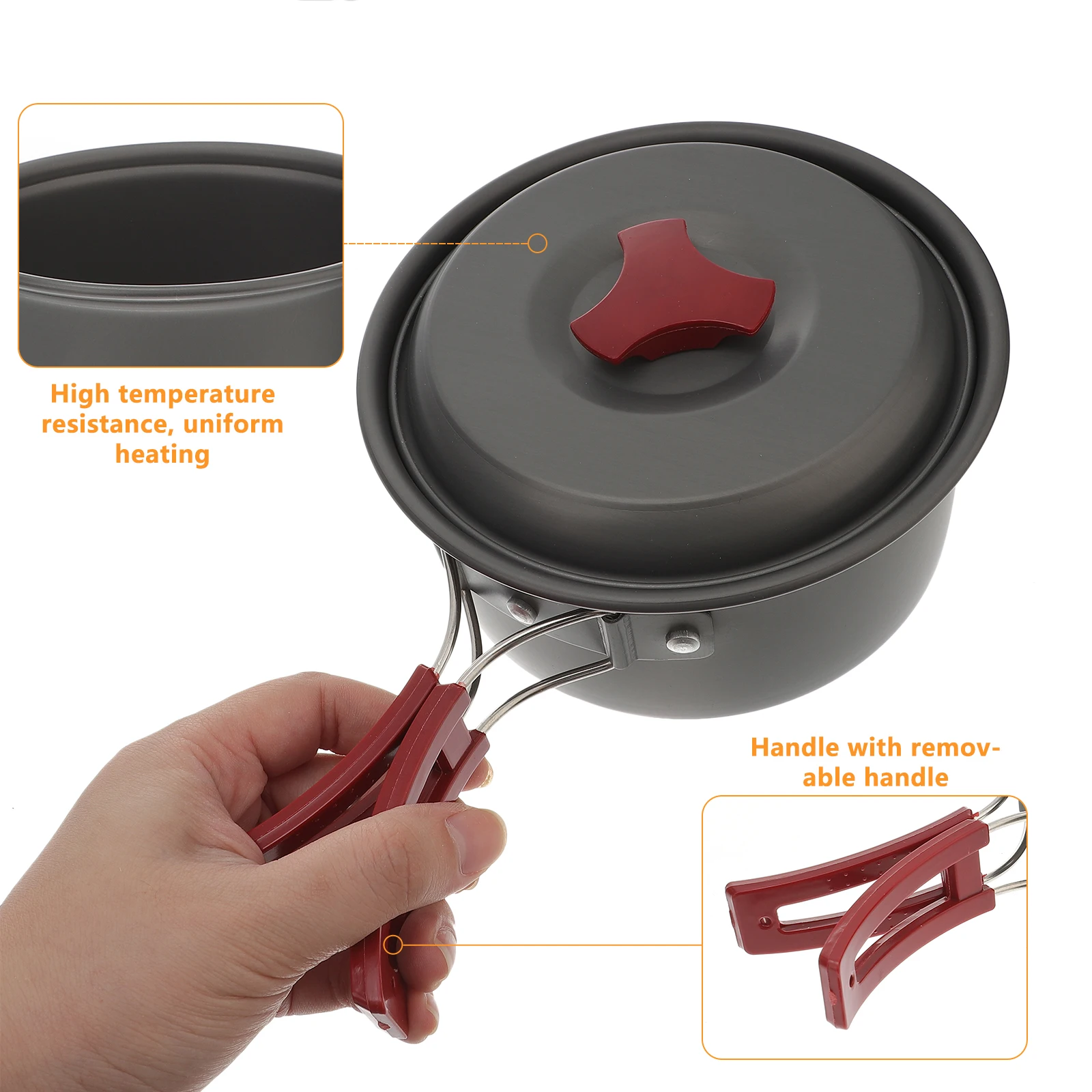 High temperature resistance, uniform heating

Handle with removable handle