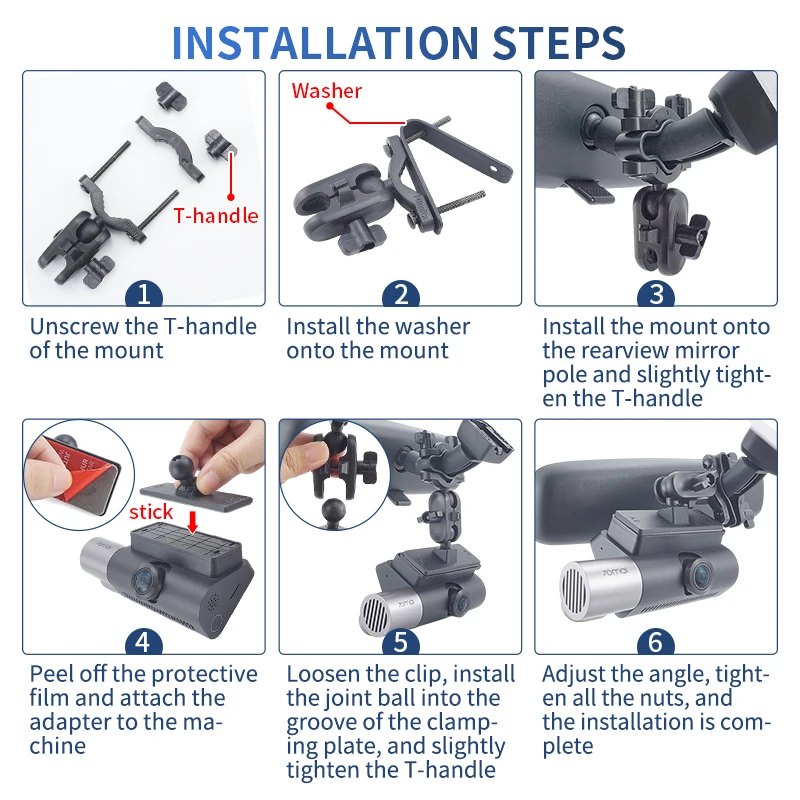 INSTALLATION STEPS

T-handle

1

Unscrew the T-handle of the mount

Washer

2

Install the washer onto the mount

3

Install the mount onto the rearview mirror pole and slightly tighten the T-handle

stick

70mai

4

Peel off the protective film and attach the adapter to the machine

70mai

5

Loosen the clip, install the joint ball into the groove of the clamping plate, and slightly tighten the T-handle

70mai

6

Adjust the angle, tighten all the nuts, and the installation is complete