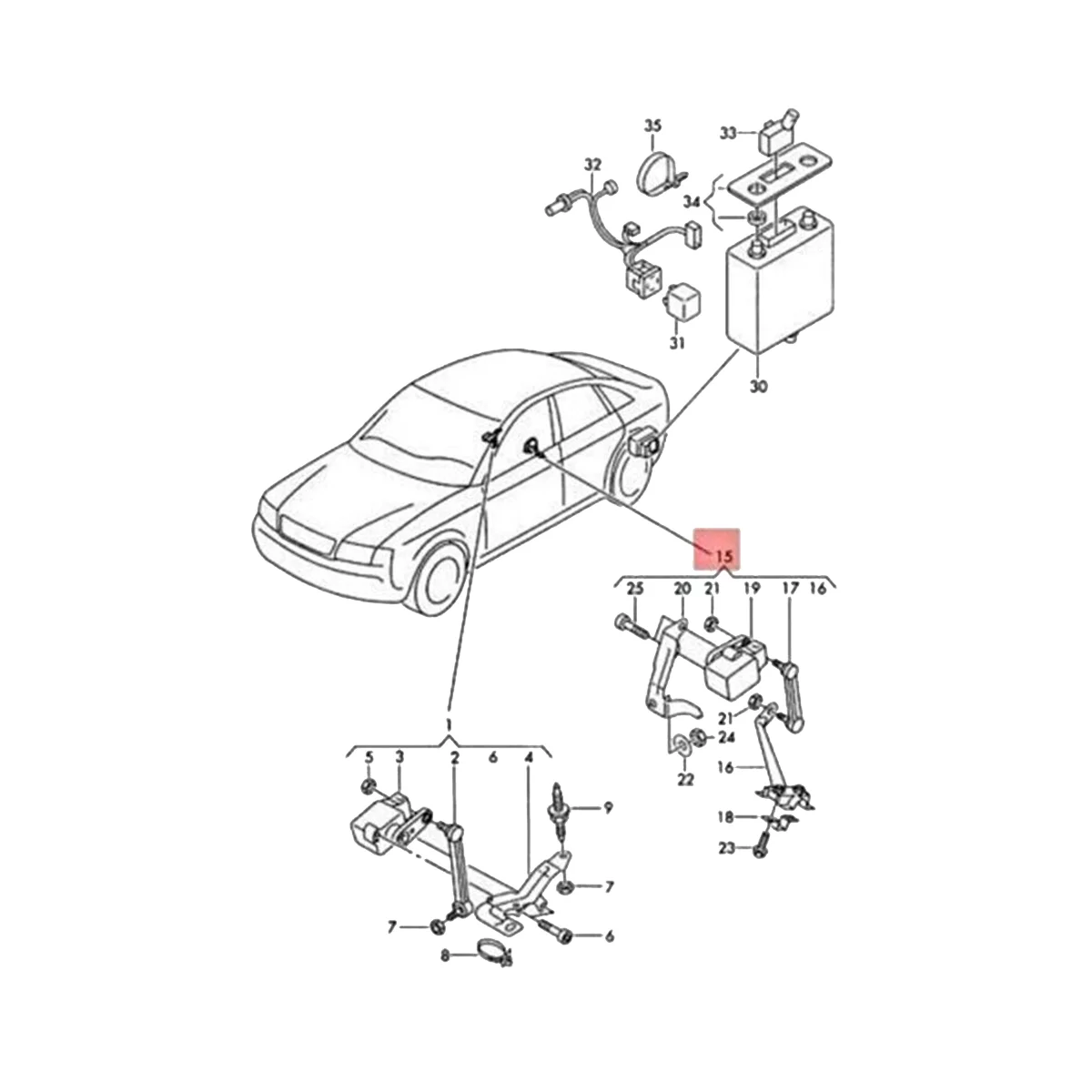 35
33
32
34
31
30
15
25 20 21 19 17 16
21
24
22
16
18
23
1
5 3 2 6 4
9
7
7
6
8