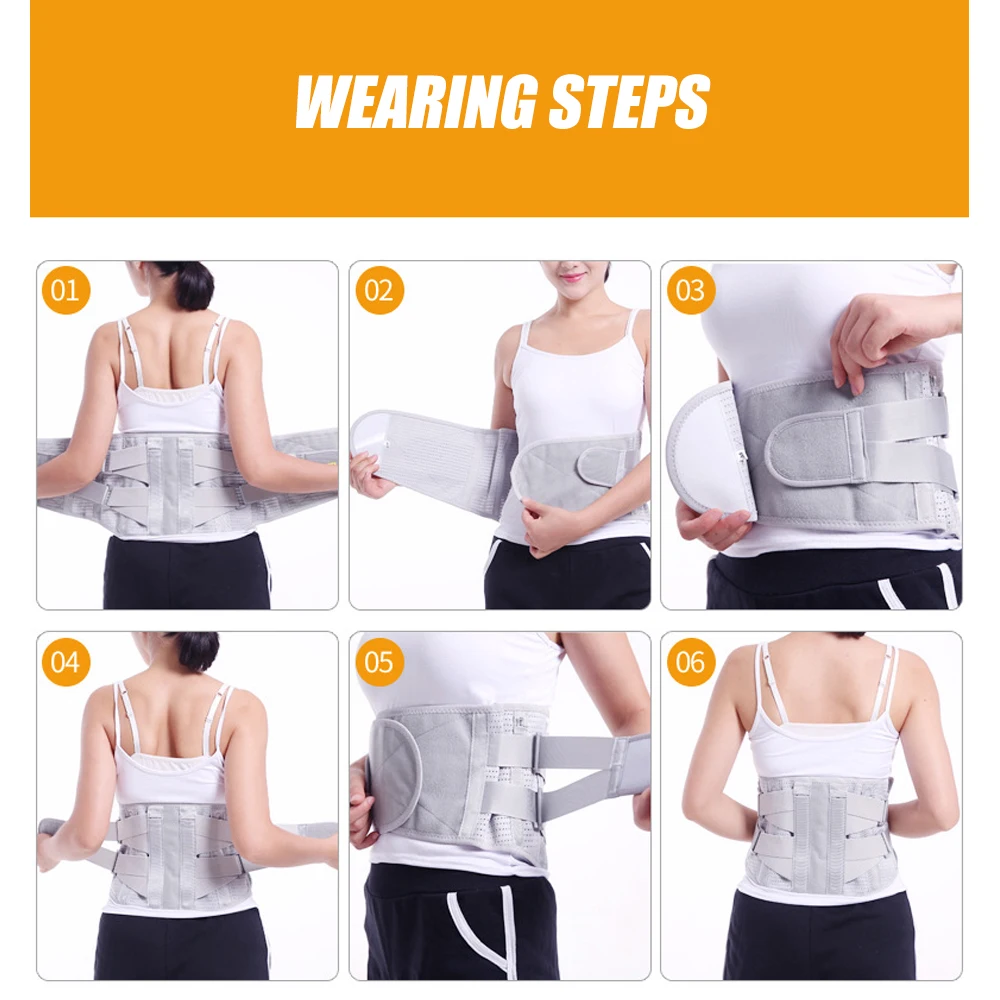 WEARING STEPS

01

02

03

04

05

06