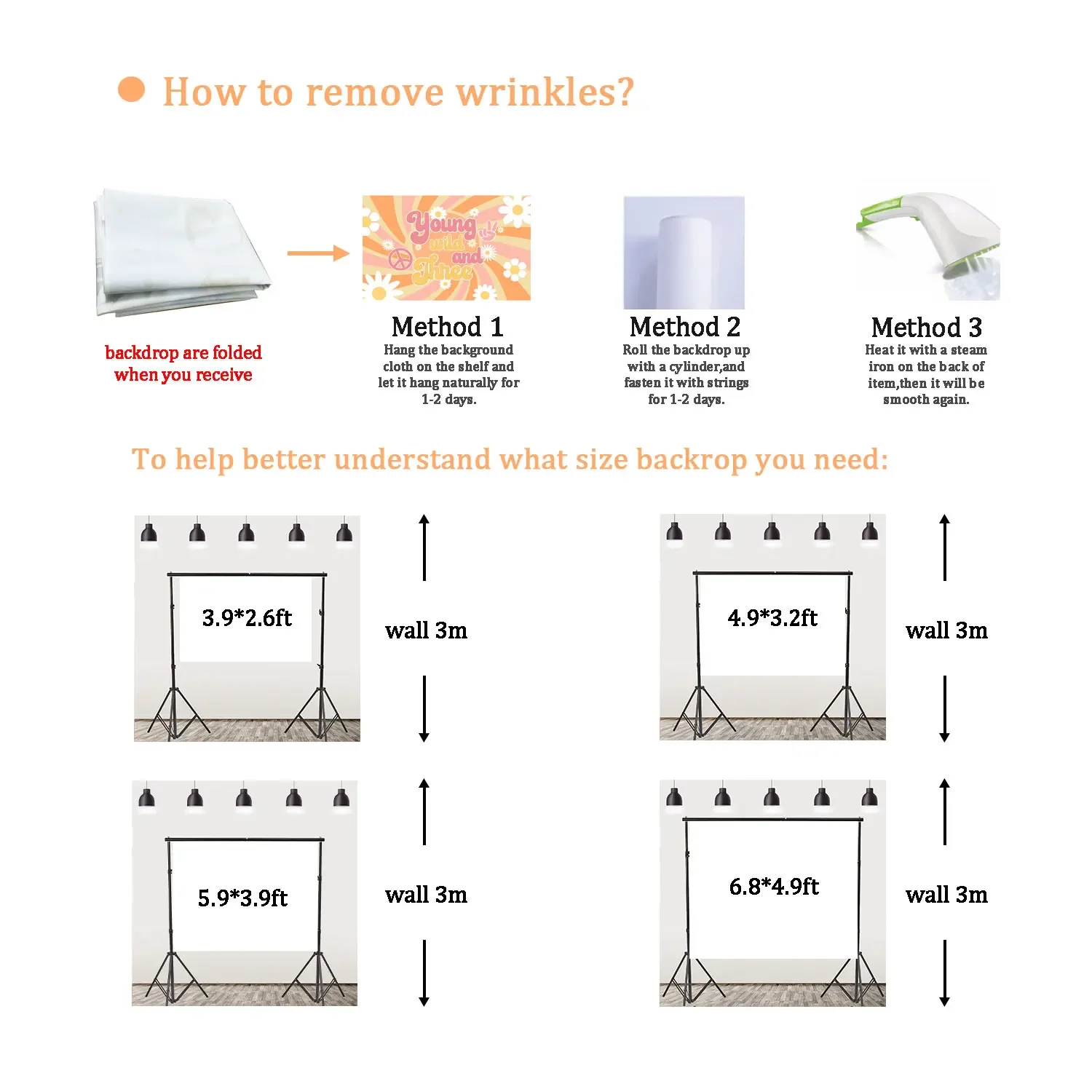 How to remove wrinkles?

backdrop are folded when you receive

Young wild and Three

Method 1
Hang the background cloth on the shelf and let it hang naturally for 1-2 days.

Method 2
Roll the backdrop up with a cylinder,and fasten it with strings for 1-2 days.

Method 3
Heat it with a steam iron on the back of item,then it will be smooth again.

To help better understand what size backrop you need:

3.9*2.6ft

wall 3m

4.9*3.2ft

wall 3m

5.9*3.9ft

wall 3m

6.8*4.9ft

wall 3m