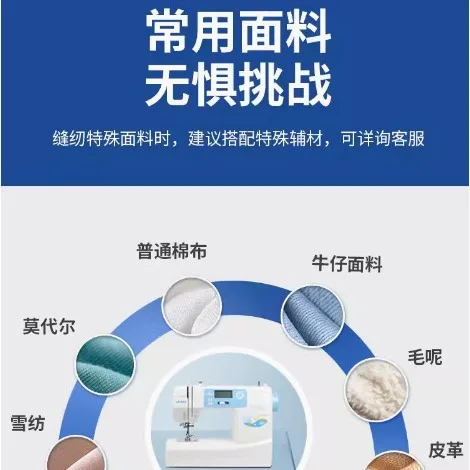 常用面料
无惧挑战

缝纫特殊面料时，建议搭配特殊辅材，可详询客服

普通棉布

牛仔面料

莫代尔

毛呢

雪纺

皮革