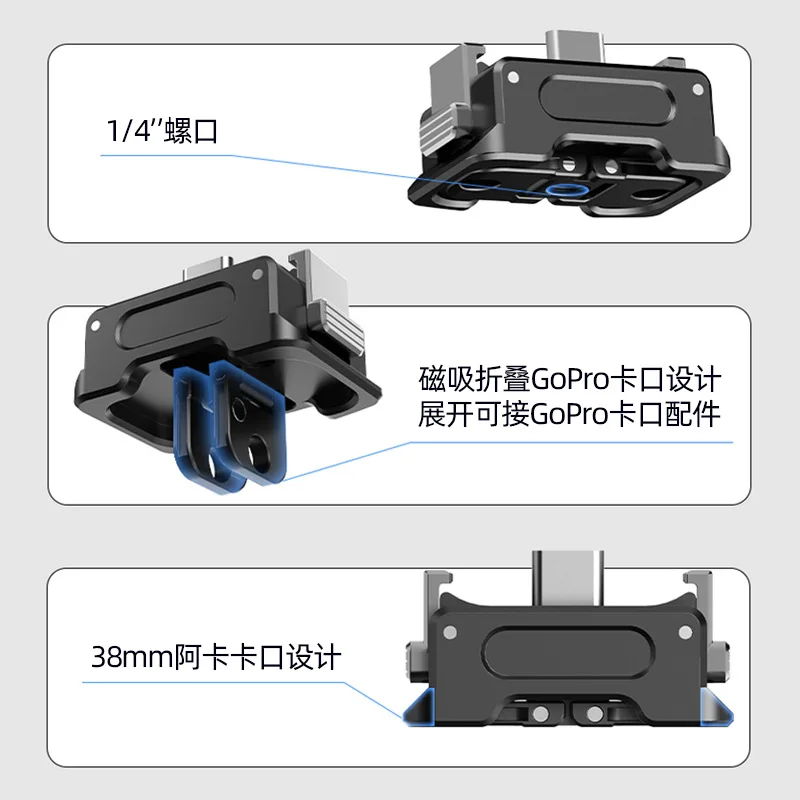 1/4''螺口

磁吸折叠GoPro卡口设计
展开可接GoPro卡口配件

38mm阿卡卡口设计