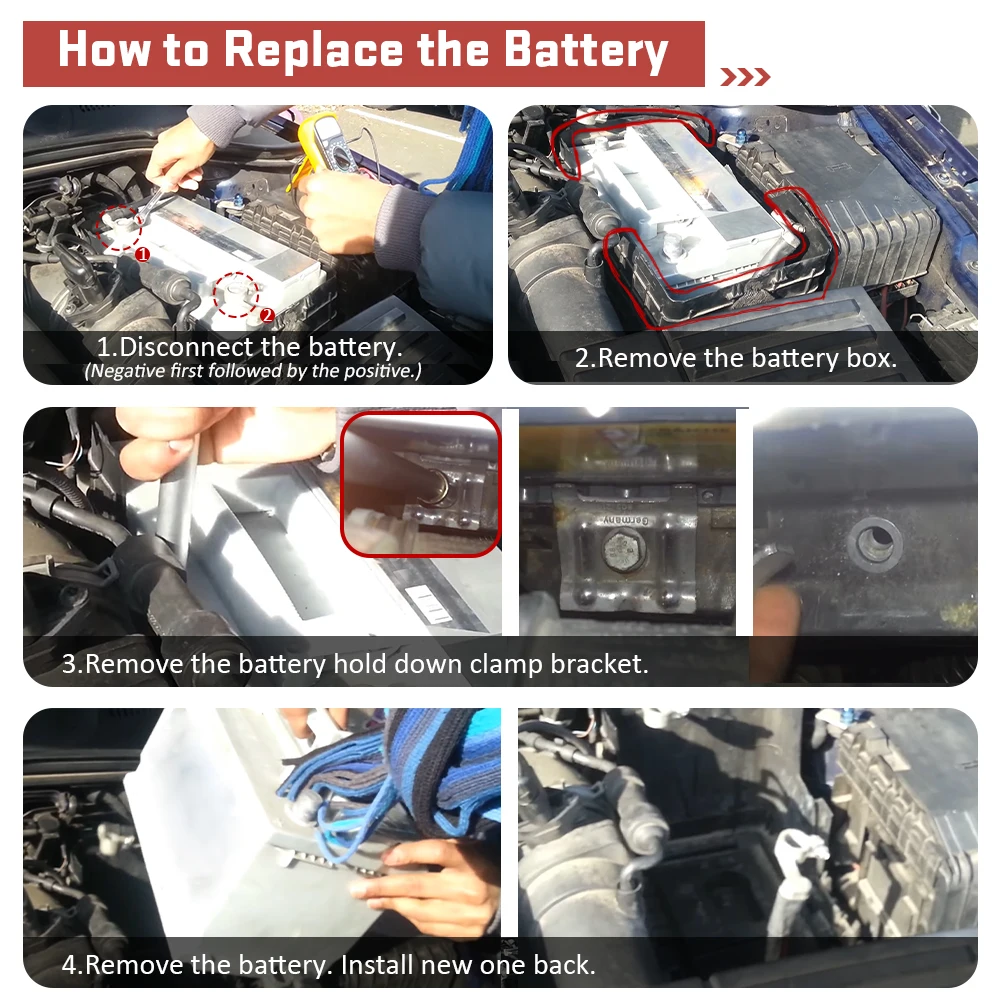 How to Replace the Battery

1

2

1.Disconnect the battery.
(Negative first followed by the positive.)

2.Remove the battery box.

Germany

3.Remove the battery hold down clamp bracket.

4.Remove the battery. Install new one back.