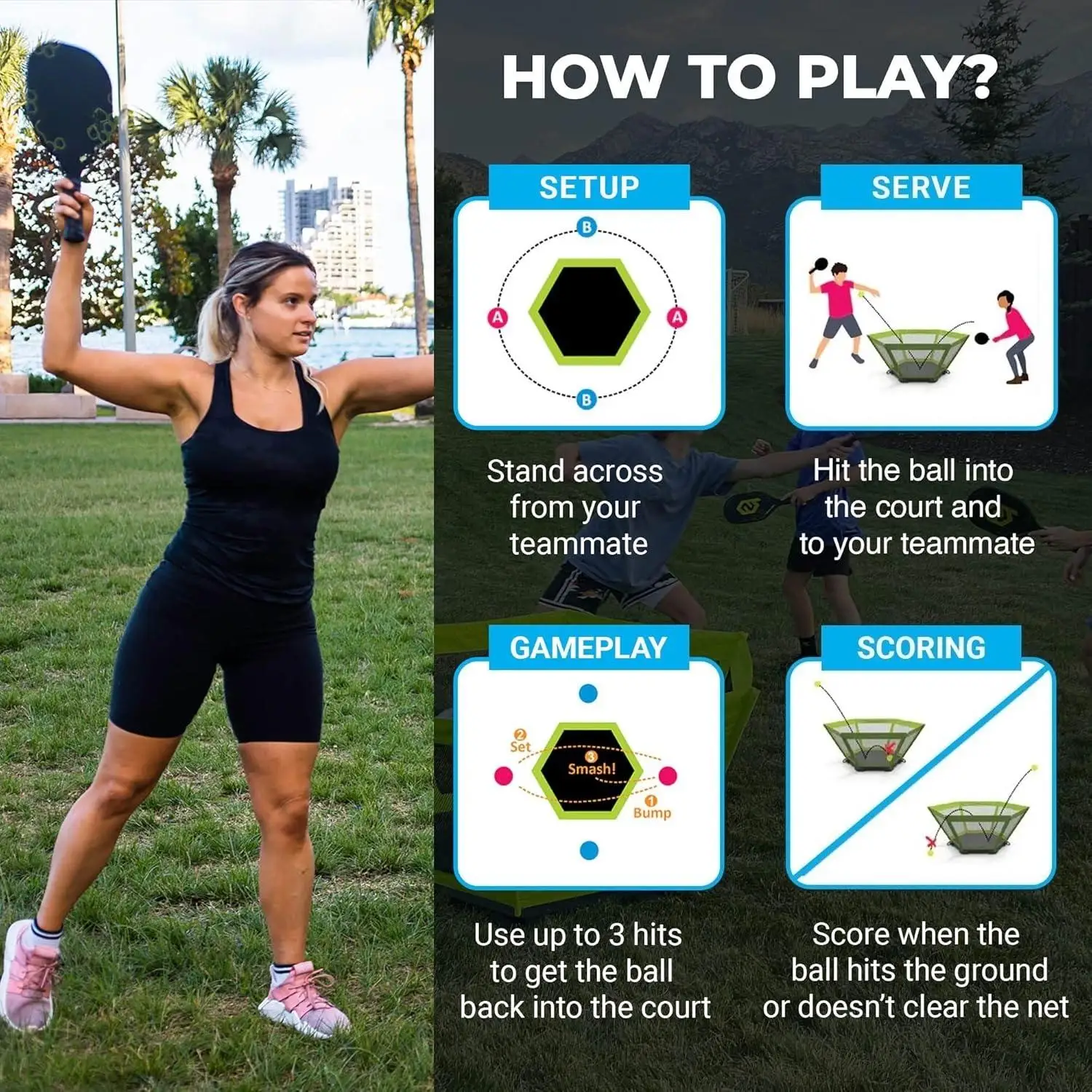 HOW TO PLAY?

SETUP

B

A

A

B

Stand across from your teammate

SERVE

Hit the ball into the court and to your teammate

GAMEPLAY

2 Set

3 Smash!

1 Bump

Use up to 3 hits to get the ball back into the court

SCORING

Score when the ball hits the ground or doesn't clear the net