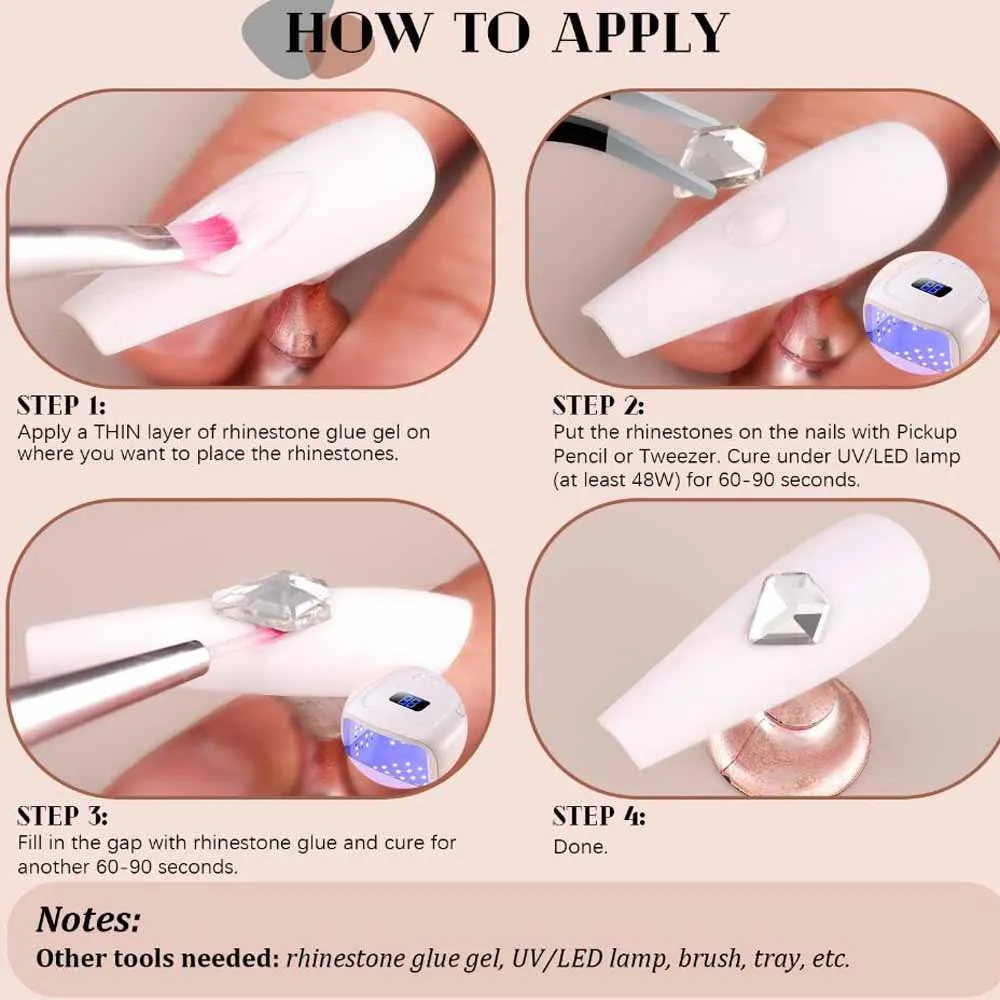 HOW TO APPLY

STEP 1:
Apply a THIN layer of rhinestone glue gel on where you want to place the rhinestones.

STEP 2:
Put the rhinestones on the nails with Pickup Pencil or Tweezer. Cure under UV/LED lamp (at least 48W) for 60-90 seconds.

STEP 3:
Fill in the gap with rhinestone glue and cure for another 60-90 seconds.

STEP 4:
Done.

Notes:
Other tools needed: rhinestone glue gel, UV/LED lamp, brush, tray, etc.