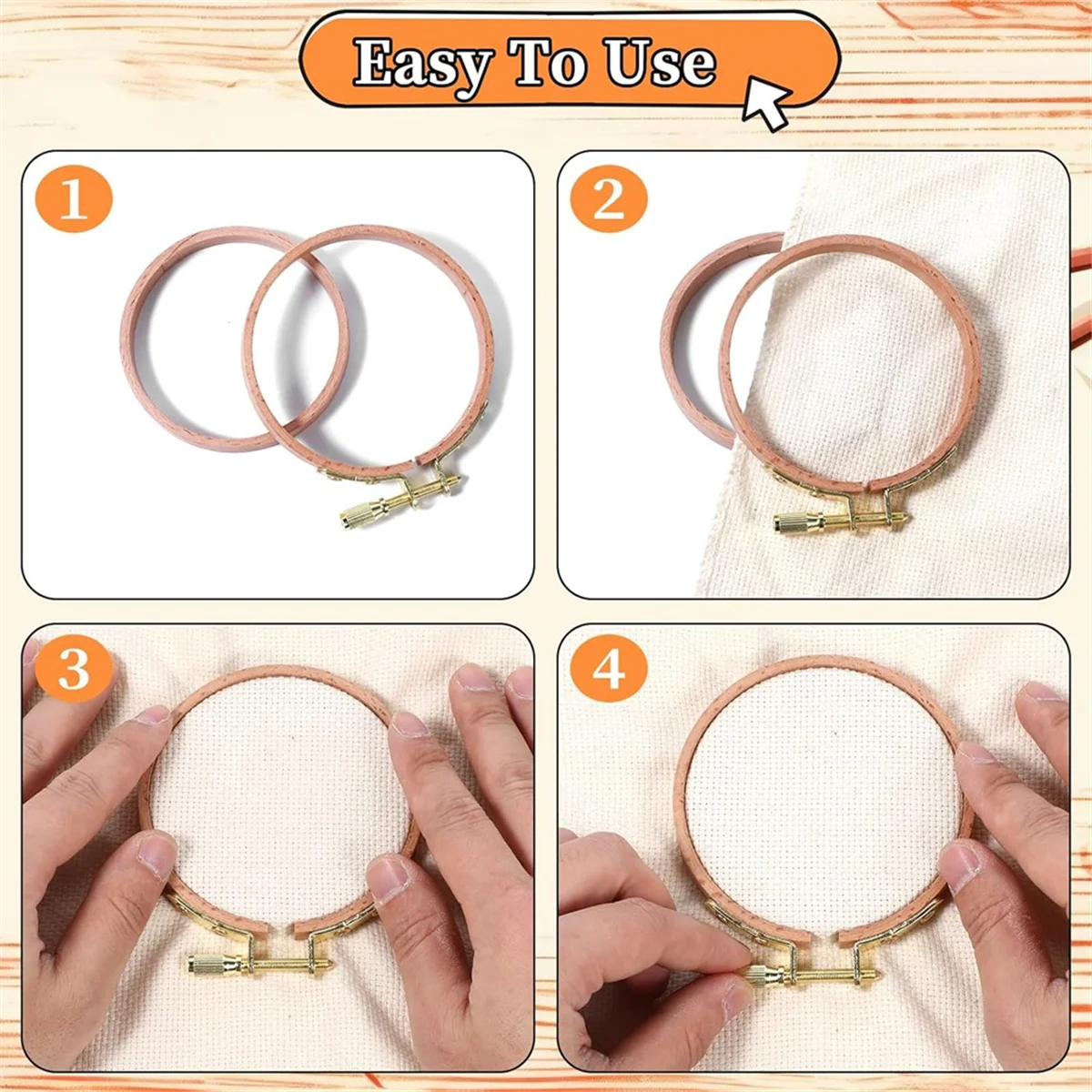 Easy To Use

1

2

3

4