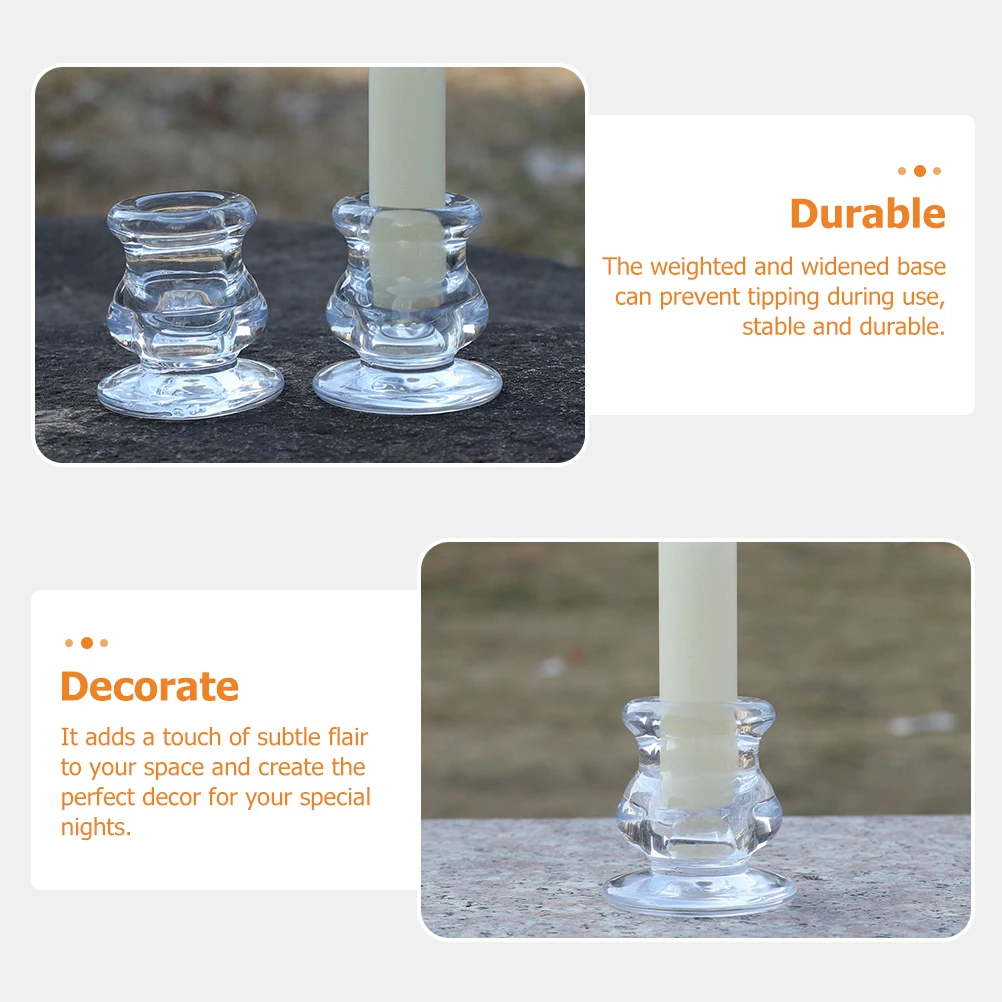 Durable

The weighted and widened base can prevent tipping during use, stable and durable.

Decorate

It adds a touch of subtle flair to your space and create the perfect decor for your special nights.