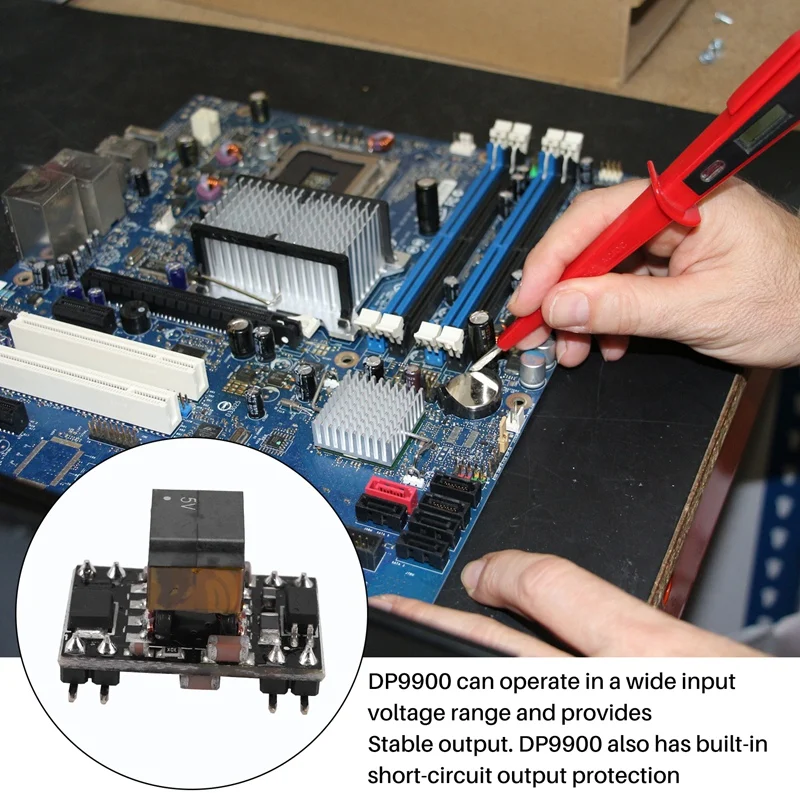 5V

DP9900 can operate in a wide input voltage range and provides
Stable output. DP9900 also has built-in short-circuit output protection