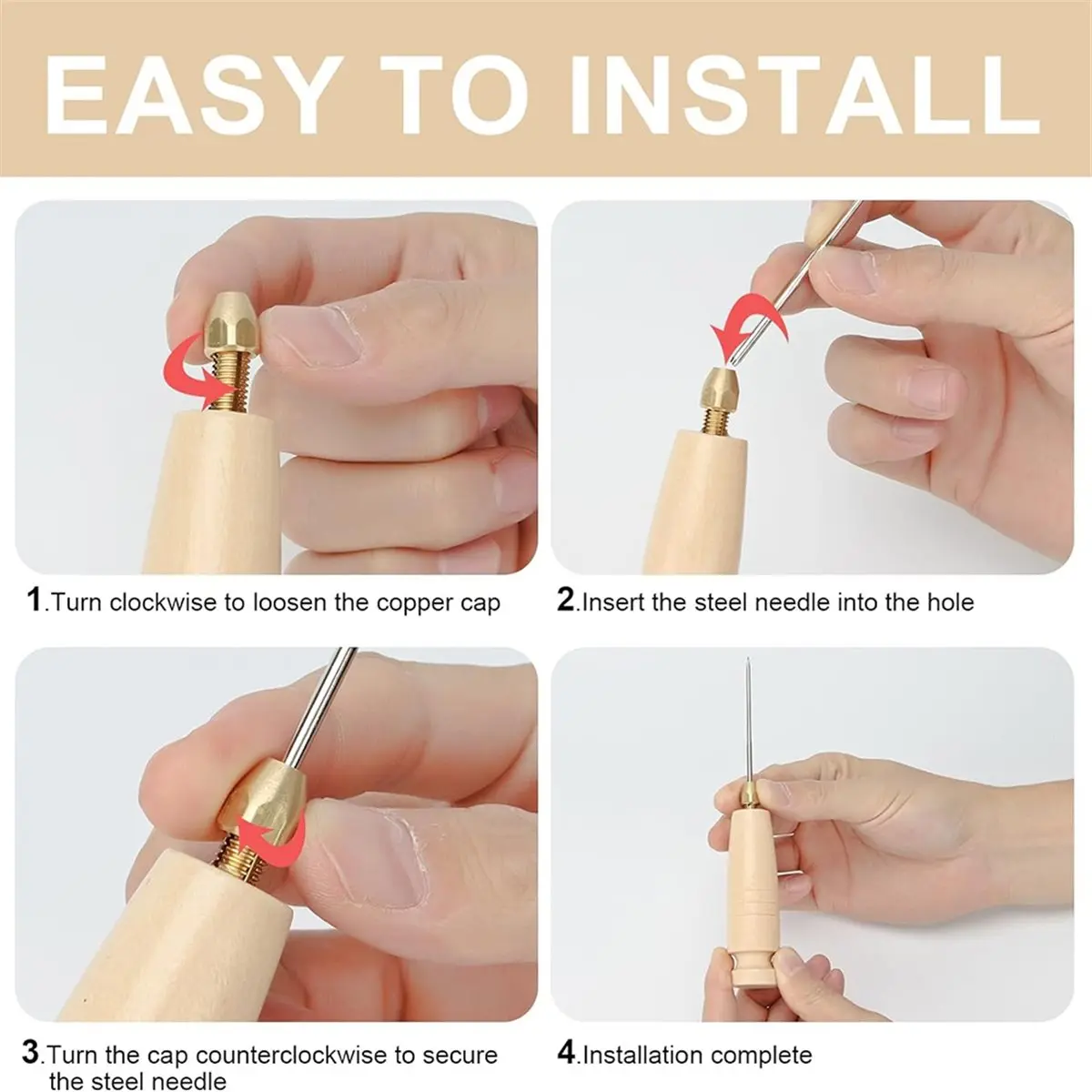 EASY TO INSTALL

1.Turn clockwise to loosen the copper cap

2.Insert the steel needle into the hole

3.Turn the cap counterclockwise to secure the steel needle

4.Installation complete