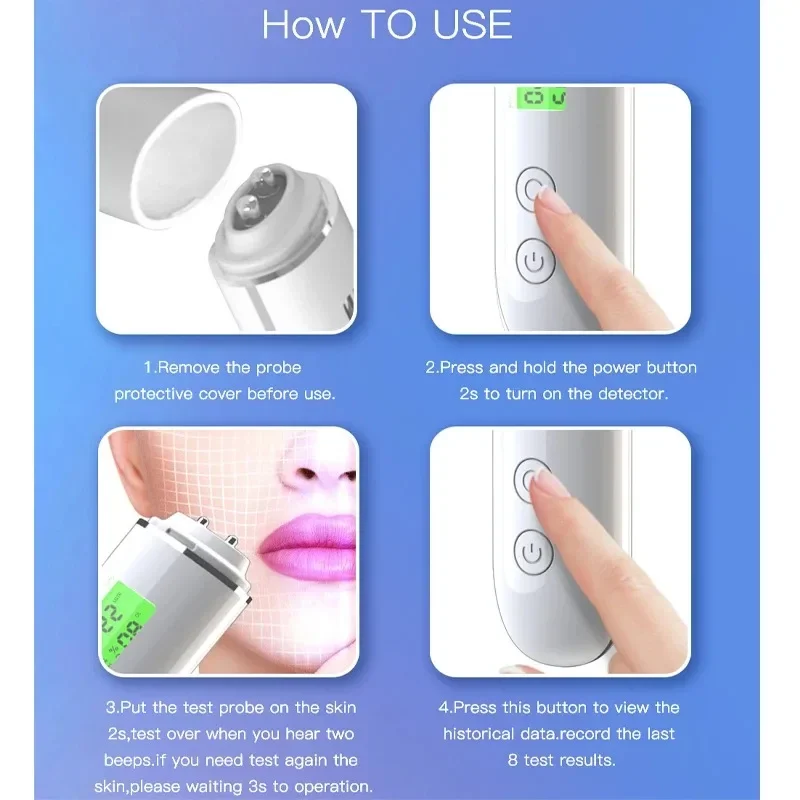 How TO USE

1.Remove the probe protective cover before use.

2.Press and hold the power button 2s to turn on the detector.

3.Put the test probe on the skin 2s,test over when you hear two beeps.if you need test again the skin,please waiting 3s to operation.

4.Press this button to view the historical data.record the last 8 test results.