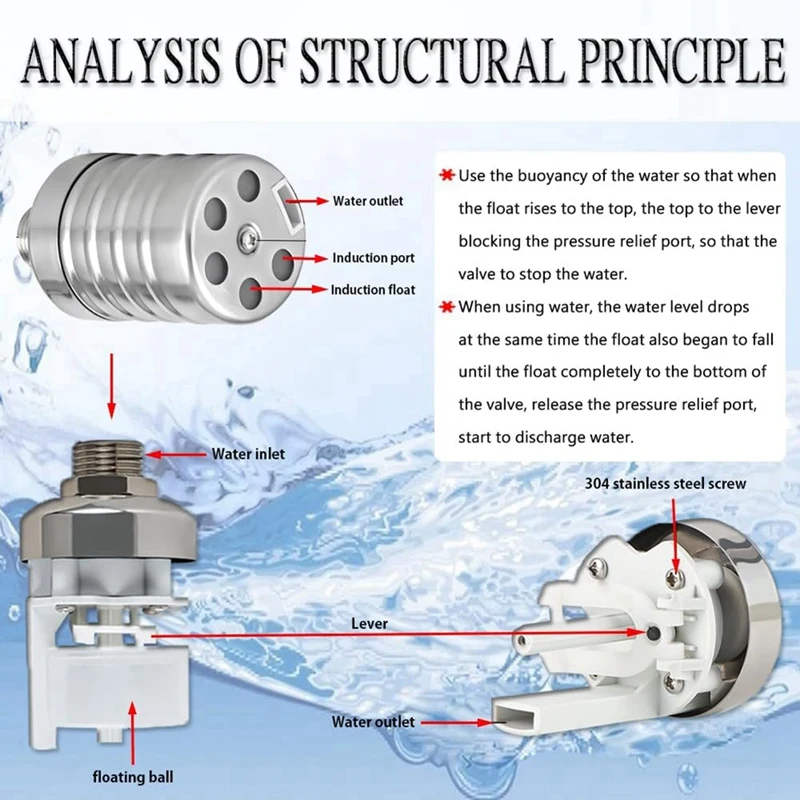 ANALYSIS OF STRUCTURAL PRINCIPLE

Water outlet

Induction port

Induction float

✱ Use the buoyancy of the water so that when the float rises to the top, the top to the lever blocking the pressure relief port, so that the valve to stop the water.

✱ When using water, the water level drops at the same time the float also began to fall until the float completely to the bottom of the valve, release the pressure relief port, start to discharge water.

Water inlet

304 stainless steel screw

Lever

Water outlet

floating ball