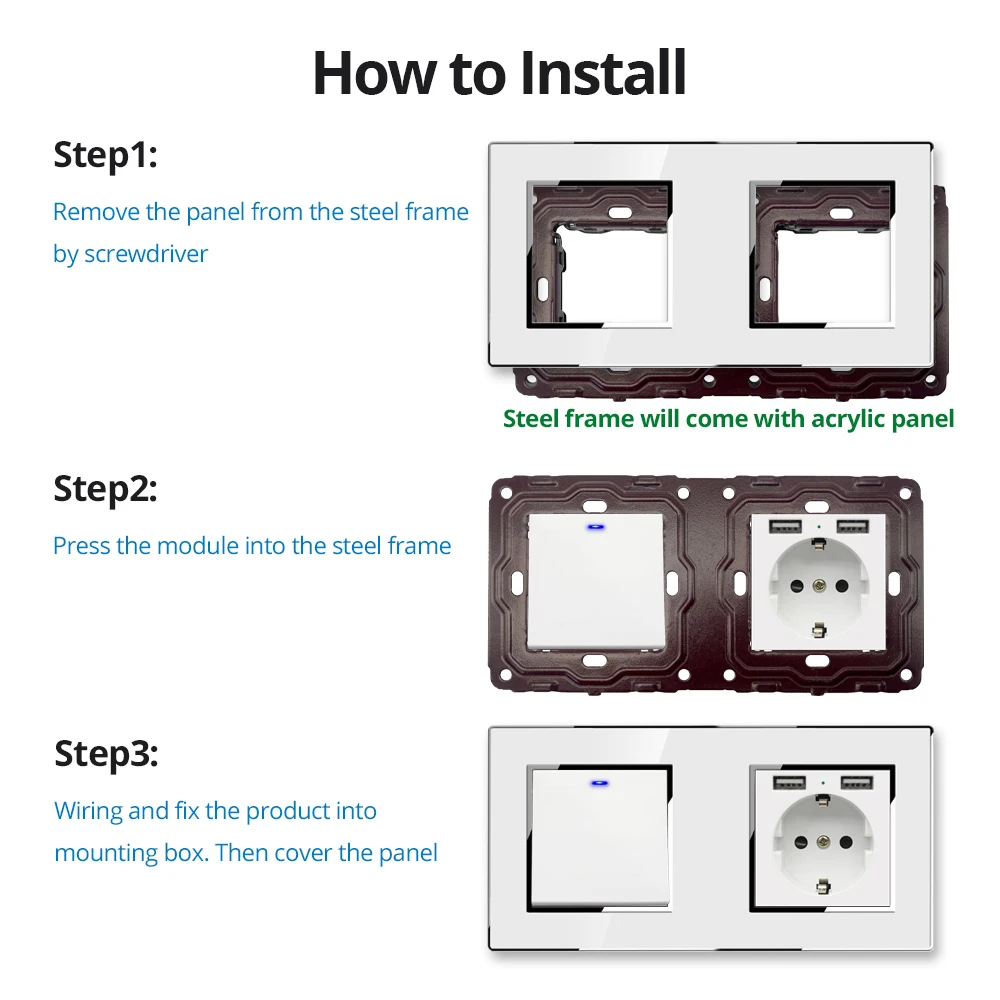 How to Install

Step1:

Remove the panel from the steel frame by screwdriver

Steel frame will come with acrylic panel

Step2:

Press the module into the steel frame

Step3:

Wiring and fix the product into mounting box. Then cover the panel