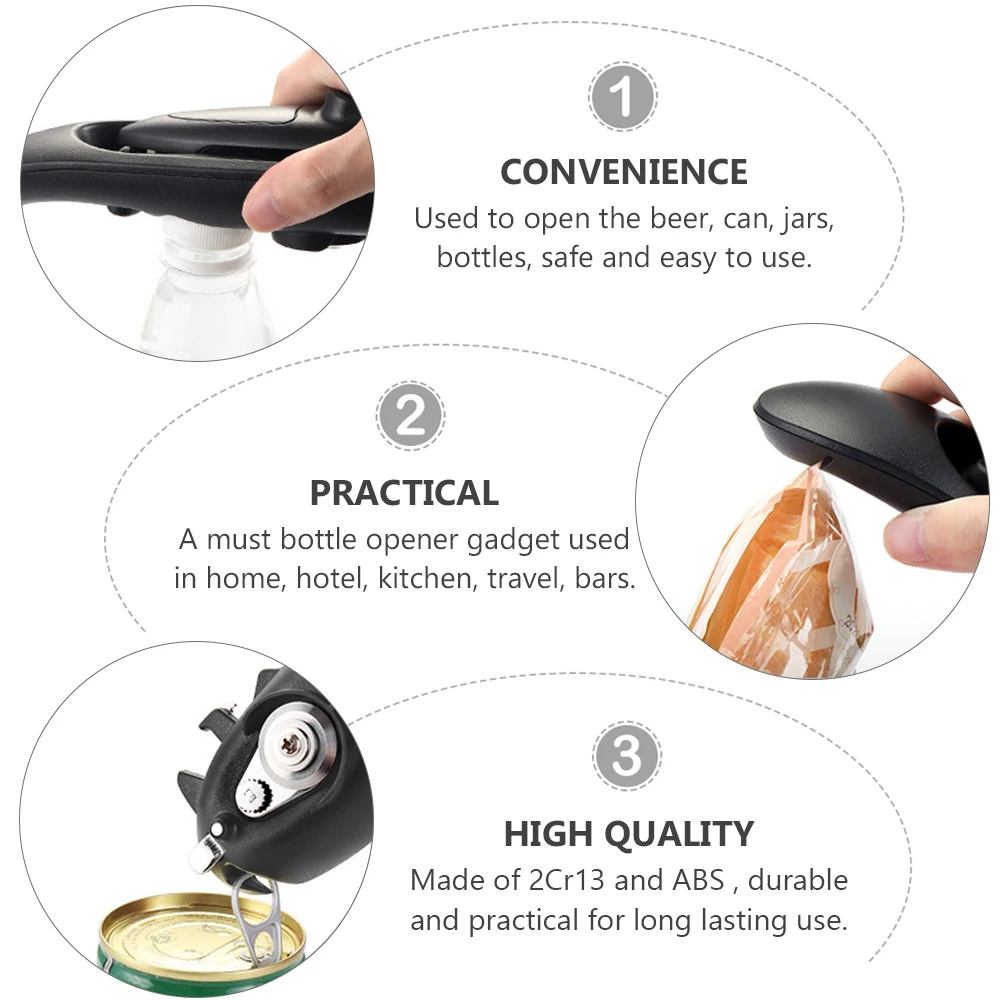 1

CONVENIENCE

Used to open the beer, can, jars, bottles, safe and easy to use.

2

PRACTICAL

A must bottle opener gadget used in home, hotel, kitchen, travel, bars.

3

HIGH QUALITY

Made of 2Cr13 and ABS , durable and practical for long lasting use.