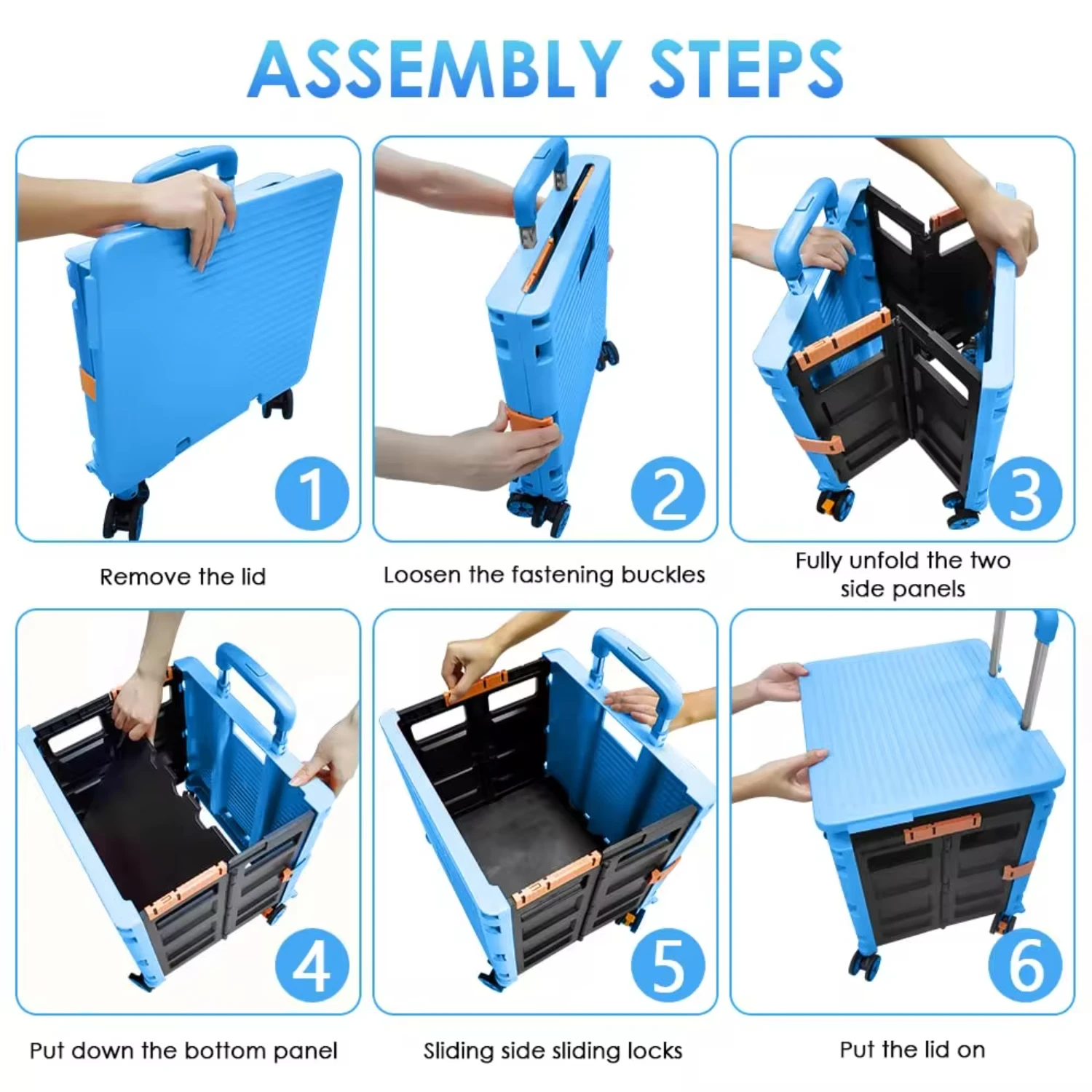 ASSEMBLY STEPS

1

Remove the lid

2

Loosen the fastening buckles

3

Fully unfold the two side panels

4

Put down the bottom panel

5

Sliding side sliding locks

6

Put the lid on