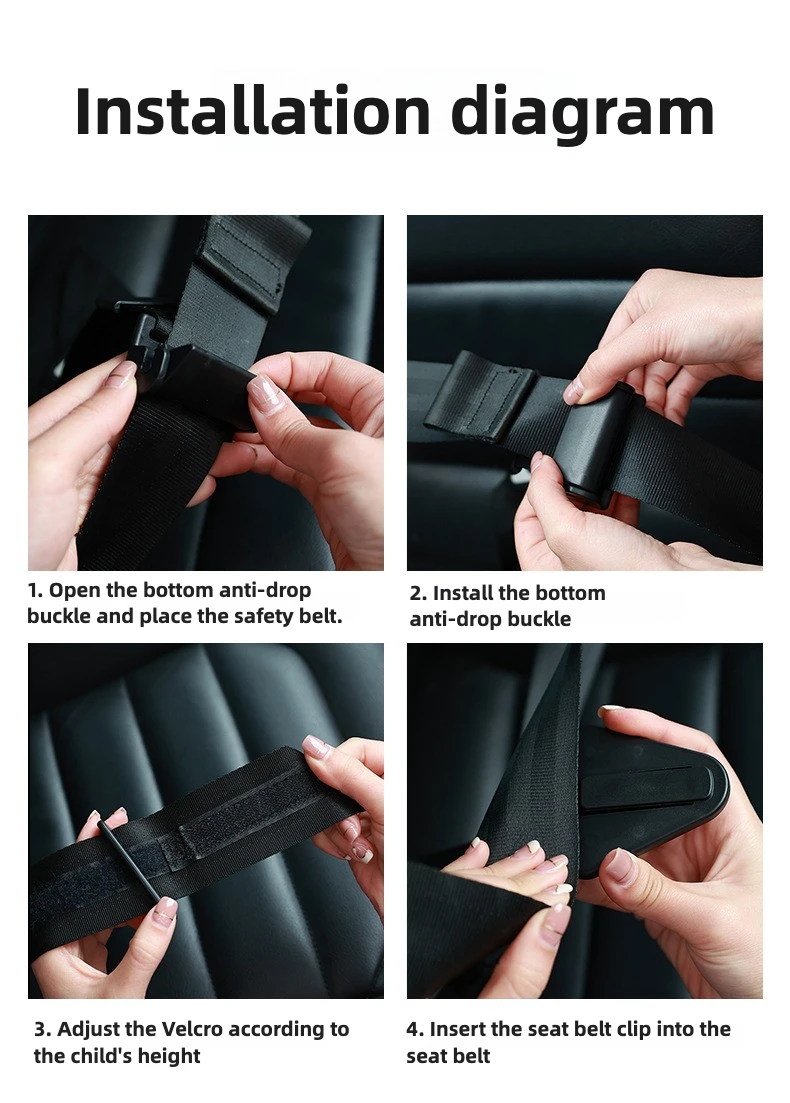 Installation diagram

1. Open the bottom anti-drop buckle and place the safety belt.

2. Install the bottom anti-drop buckle

3. Adjust the Velcro according to the child's height

4. Insert the seat belt clip into the seat belt