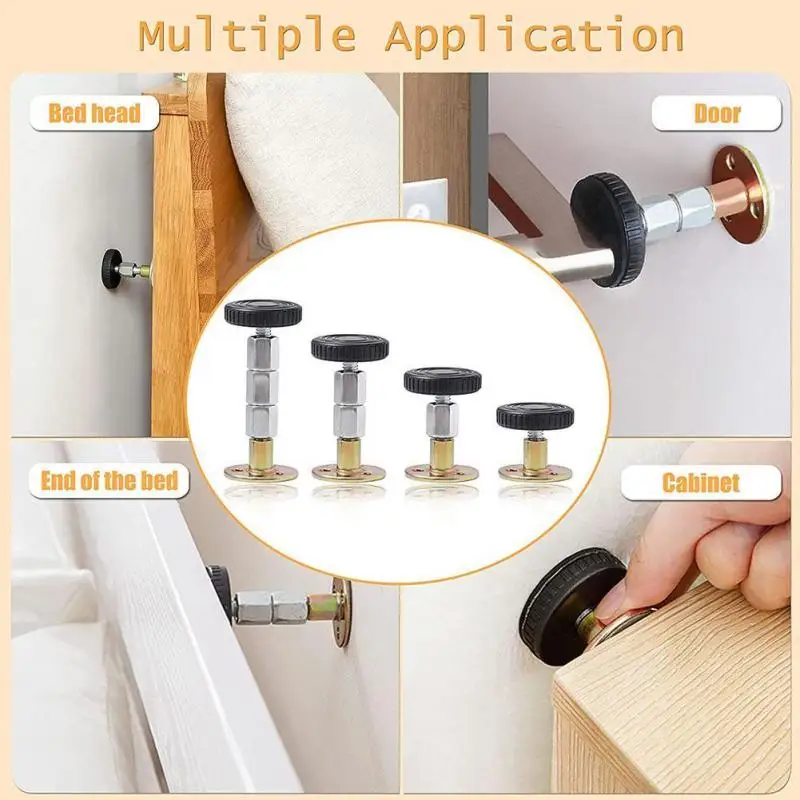 Multiple Application

Bed head

Door

End of the bed

Cabinet