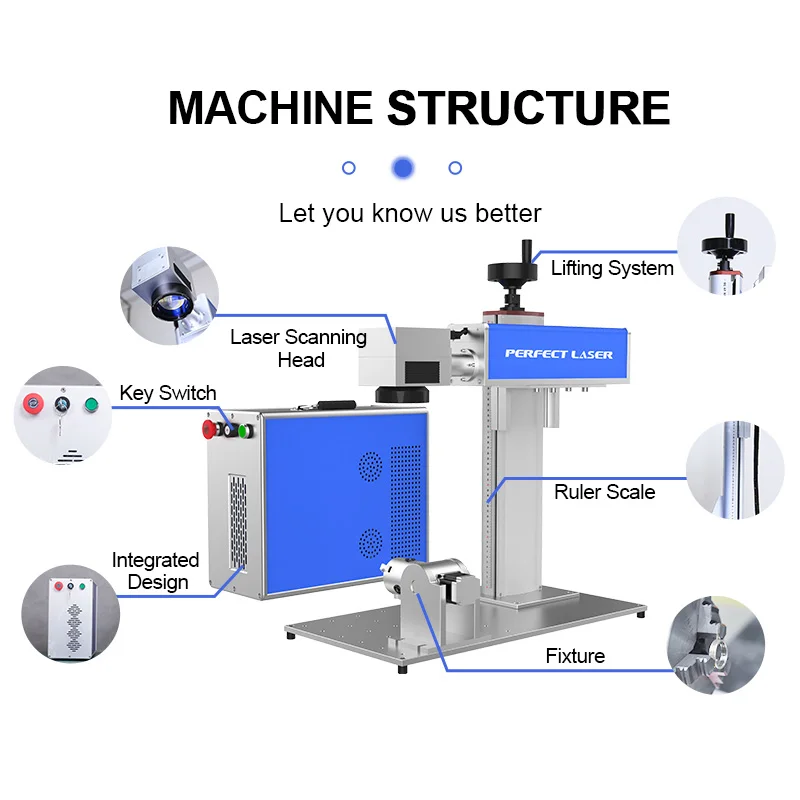 MACHINE STRUCTURE

Let you know us better

Lifting System

Laser Scanning Head

PERFECT LASER

Key Switch

Ruler Scale

Integrated Design

Fixture