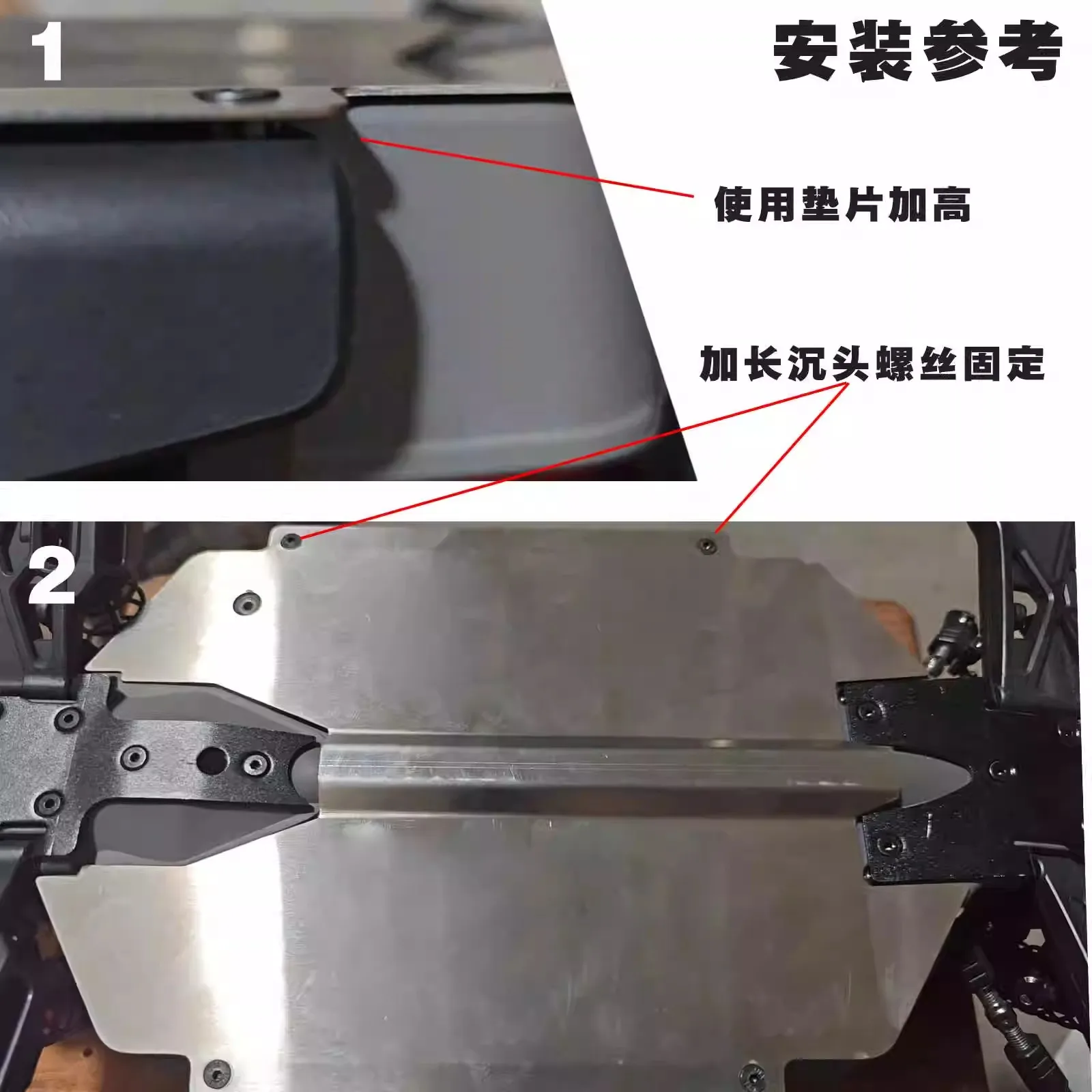 1

安装参考

使用垫片加高

加长沉头螺丝固定

2