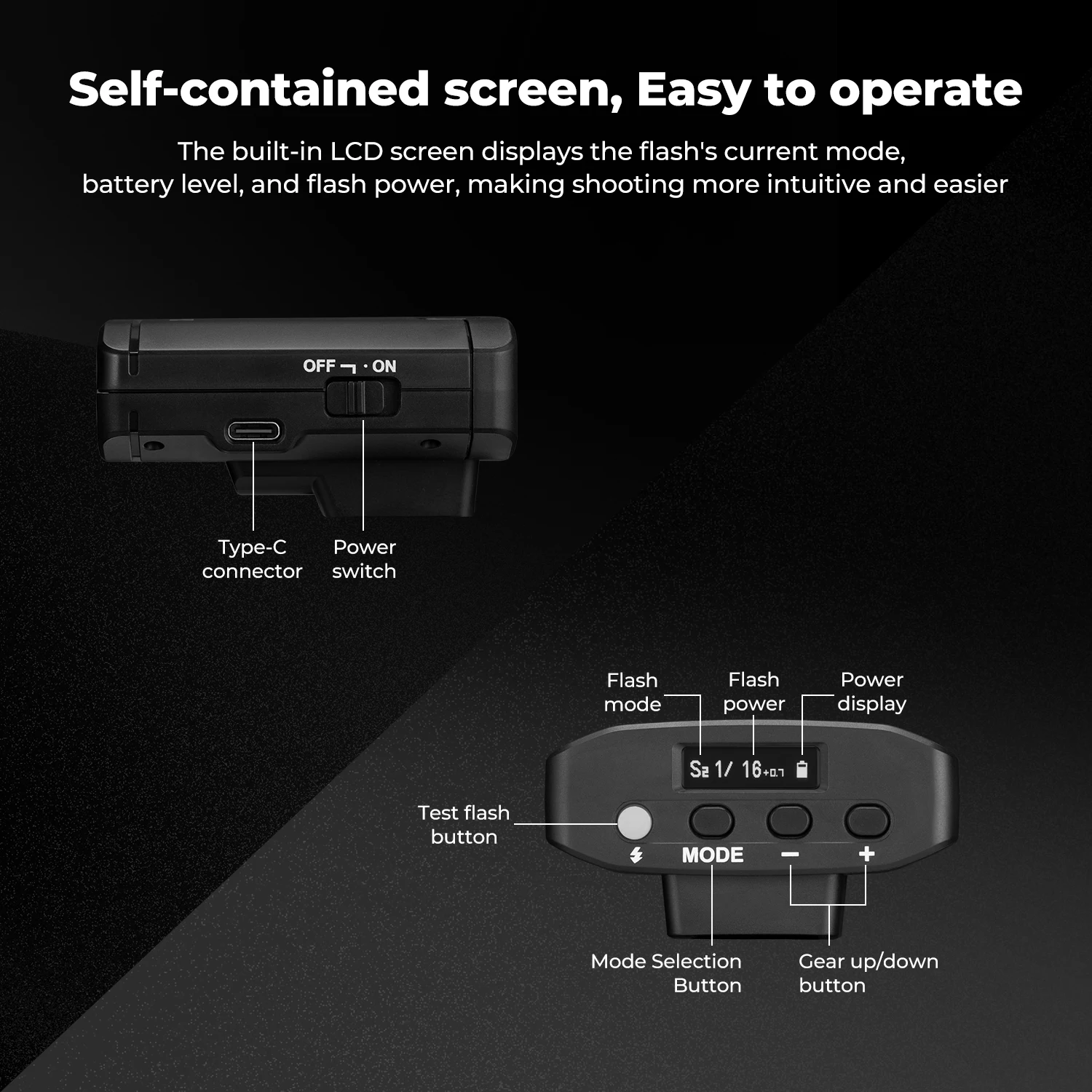 Self-contained screen, Easy to operate

The built-in LCD screen displays the flash's current mode, battery level, and flash power, making shooting more intuitive and easier

OFF · ON

Type-C connector

Power switch

Flash mode

Flash power

Power display

S2 1/ 16+0.7

Test flash button

MODE

−

+

Mode Selection Button

Gear up/down button