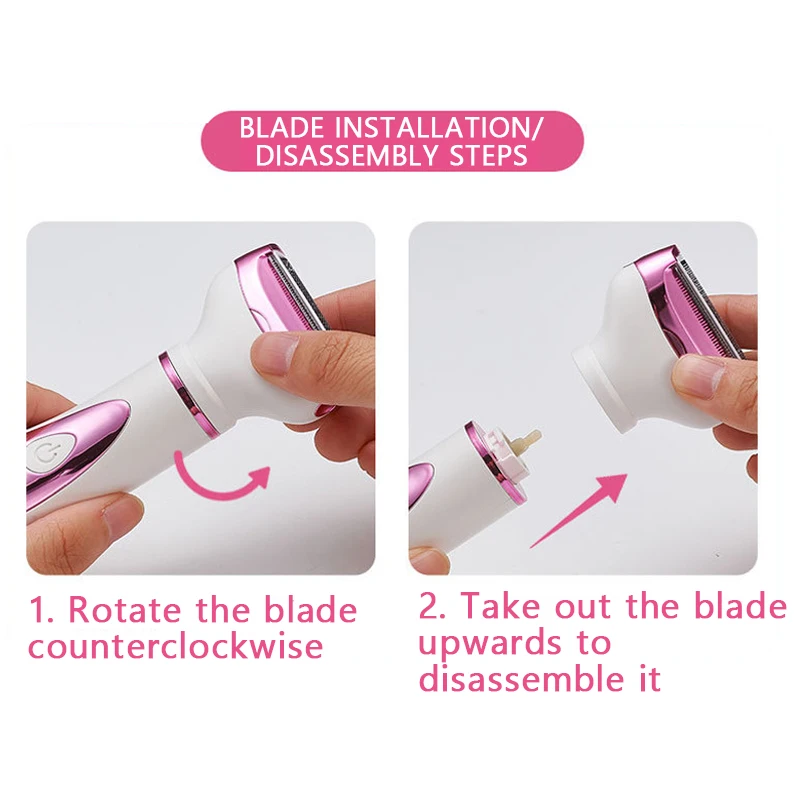 BLADE INSTALLATION/
DISASSEMBLY STEPS

1. Rotate the blade counterclockwise

2. Take out the blade upwards to disassemble it