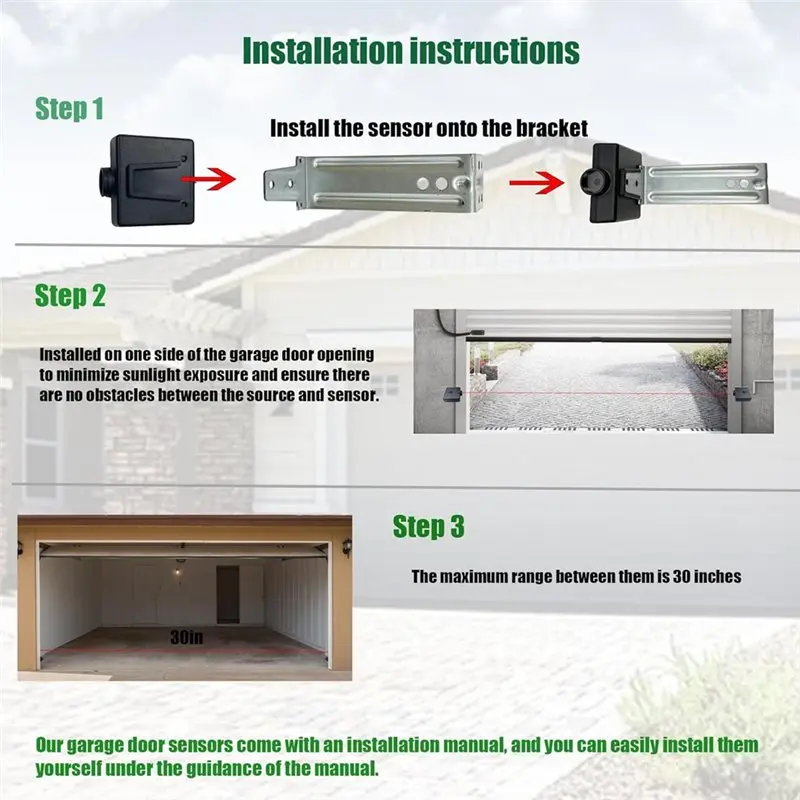 Installation instructions

Step 1

Install the sensor onto the bracket

Step 2

Installed on one side of the garage door opening to minimize sunlight exposure and ensure there are no obstacles between the source and sensor.

Step 3

The maximum range between them is 30 inches

30in

Our garage door sensors come with an installation manual, and you can easily install them yourself under the guidance of the manual.