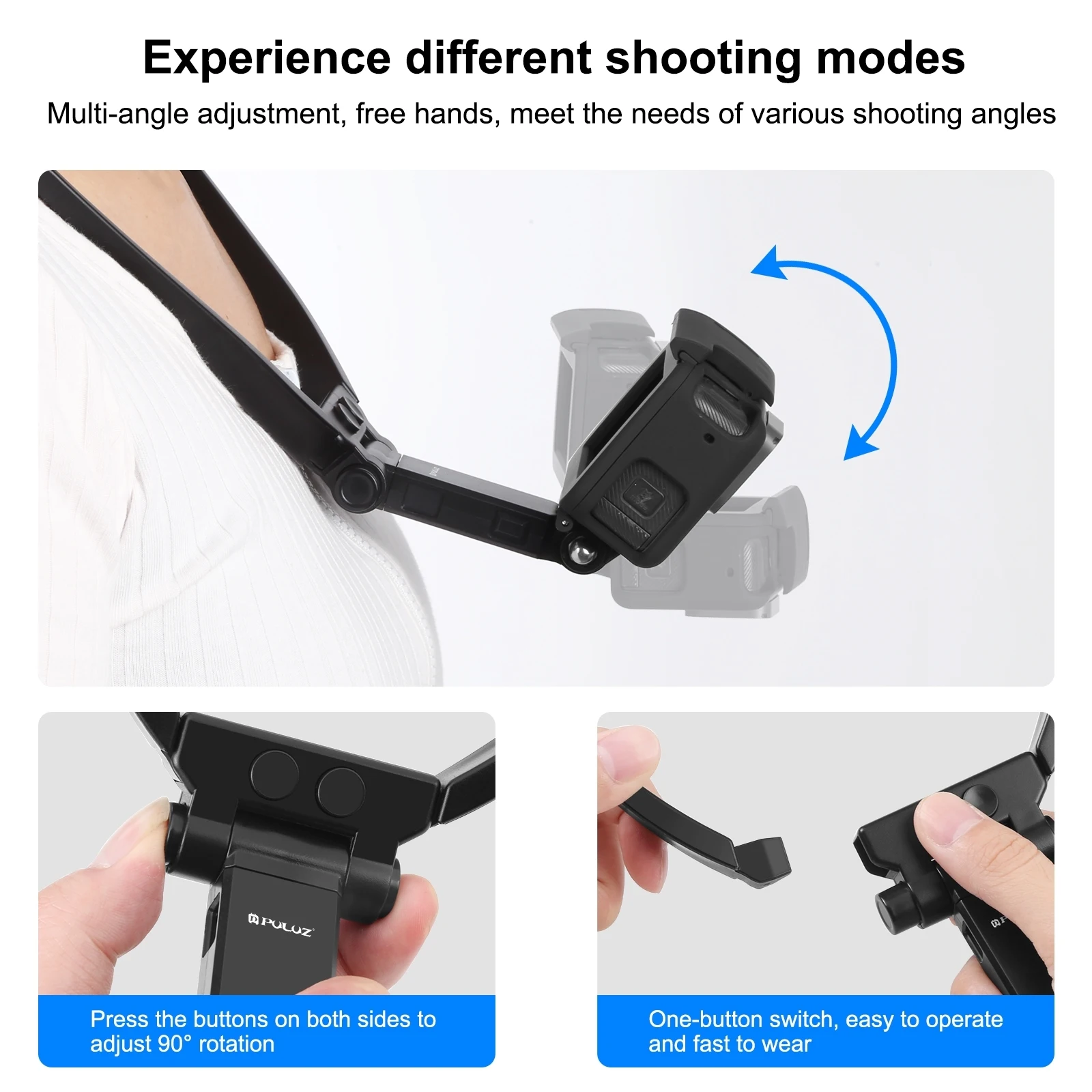 Experience different shooting modes

Multi-angle adjustment, free hands, meet the needs of various shooting angles

PULUZ

Press the buttons on both sides to adjust 90° rotation

One-button switch, easy to operate and fast to wear