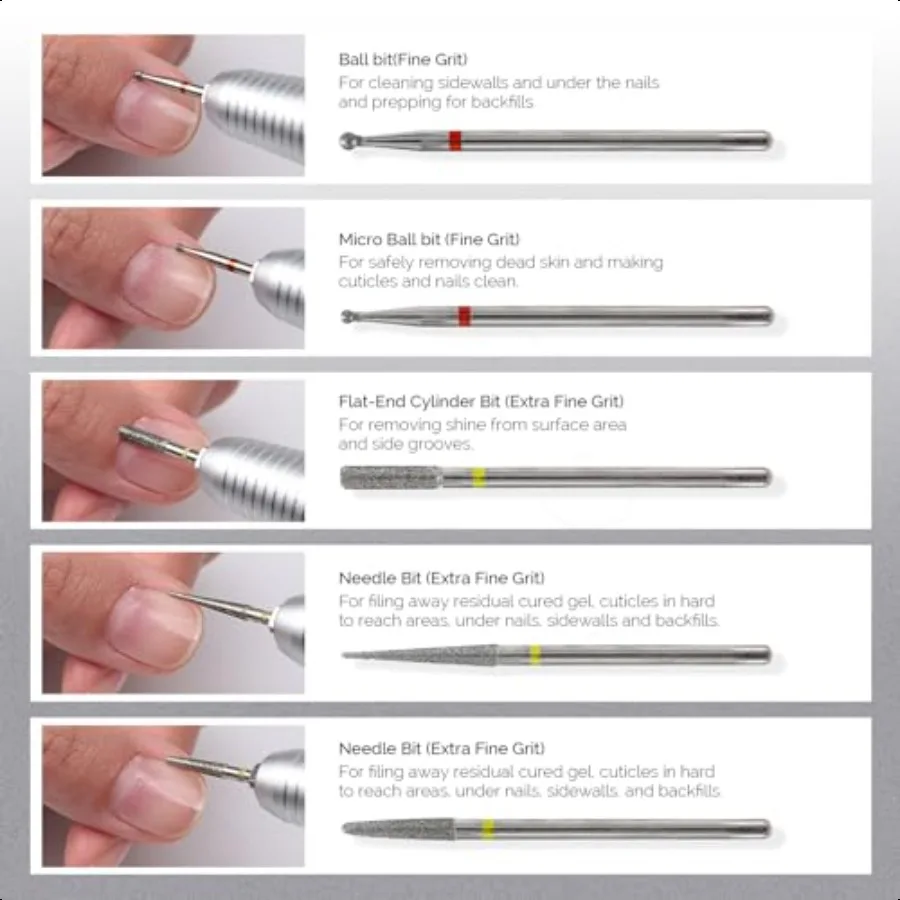 Ball bit(Fine Grit)
For cleaning sidewalls and under the nails and prepping for backfills

Micro Ball bit (Fine Grit)
For safely removing dead skin and making cuticles and nails clean.

Flat-End Cylinder Bit (Extra Fine Grit)
For removing shine from surface area and side grooves.

Needle Bit (Extra Fine Grit)
For filing away residual cured gel, cuticles in hard to reach areas, under nails, sidewalls and backfills.

Needle Bit (Extra Fine Grit)
For filing away residual cured gel, cuticles in hard to reach areas, under nails, sidewalls, and backfills