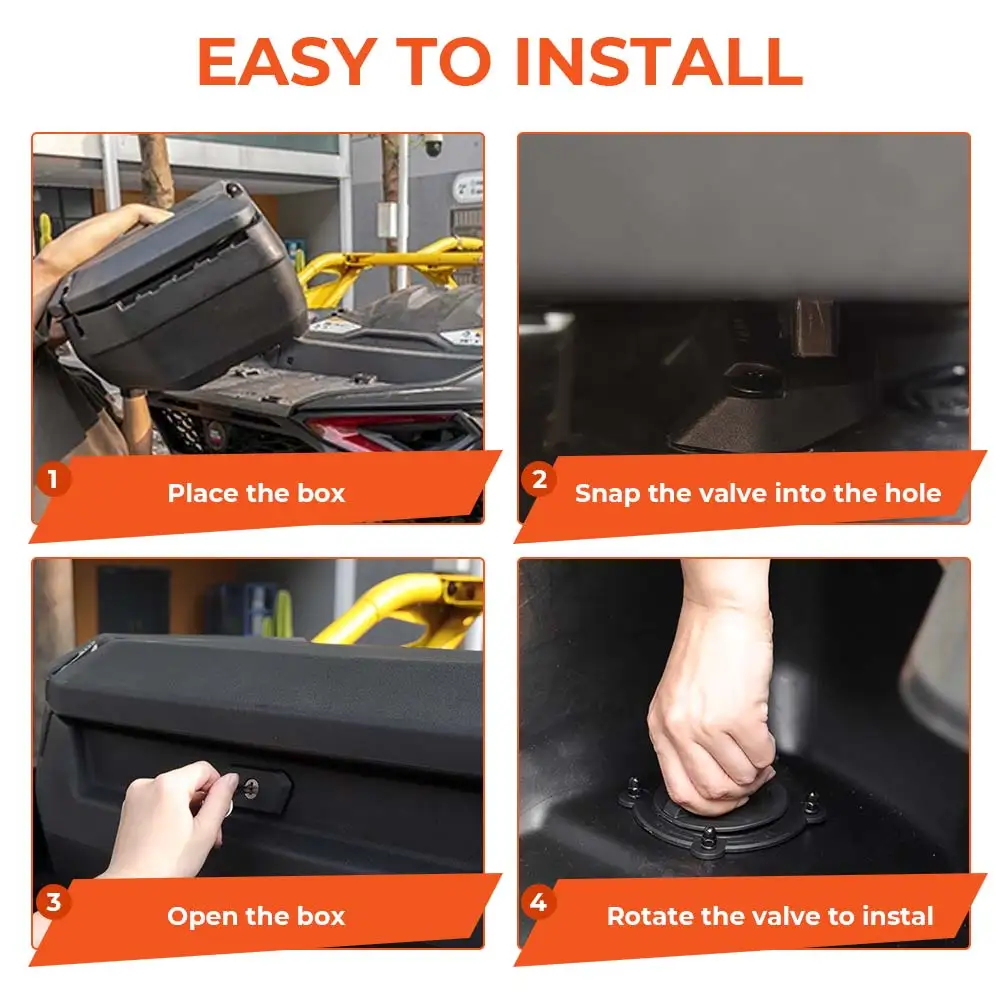 EASY TO INSTALL

1 Place the box

2 Snap the valve into the hole

3 Open the box

4 Rotate the valve to instal