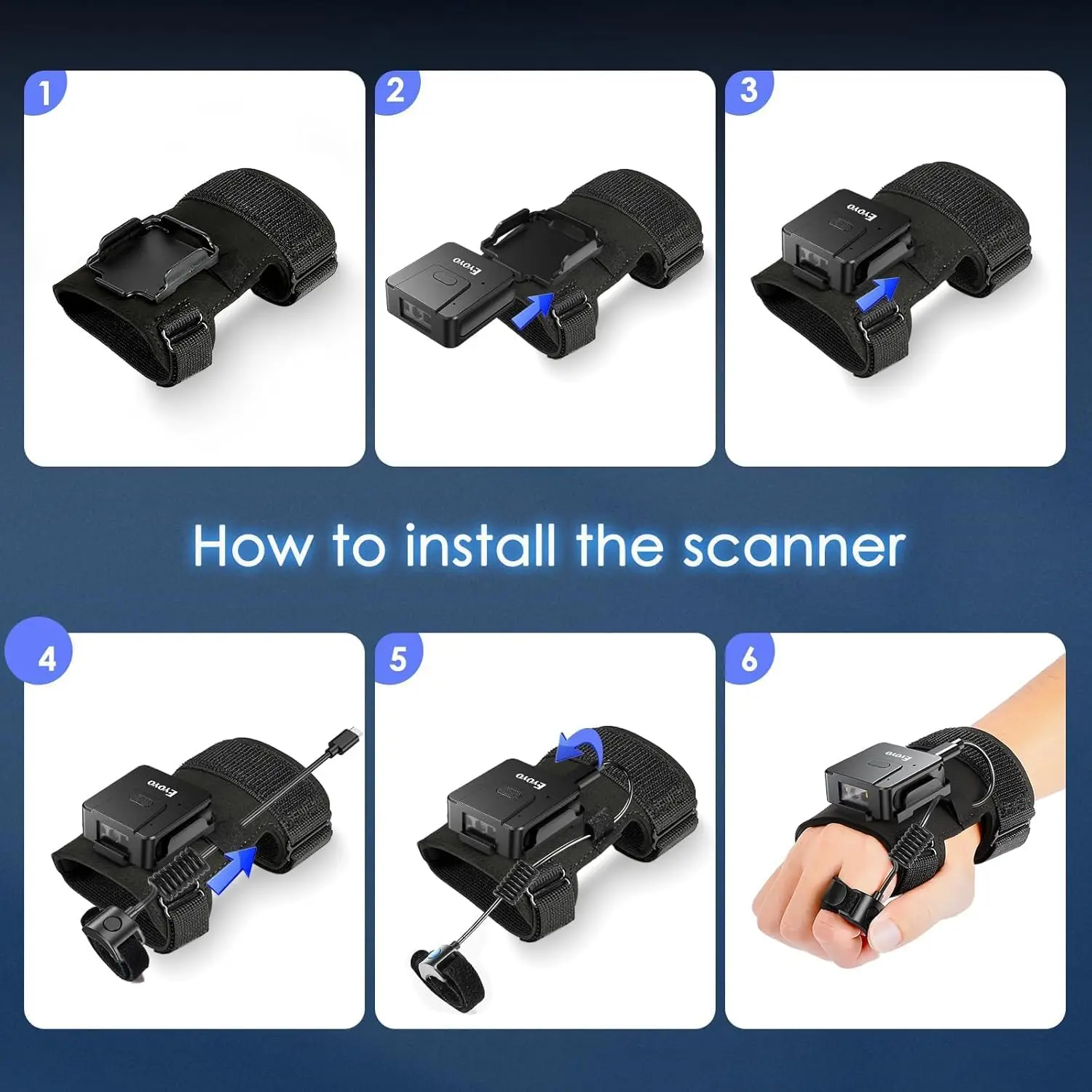 1

2

Eyoyo

3

Eyoyo

How to install the scanner

4

Eyoyo

5

Eyoyo

6

Eyoyo