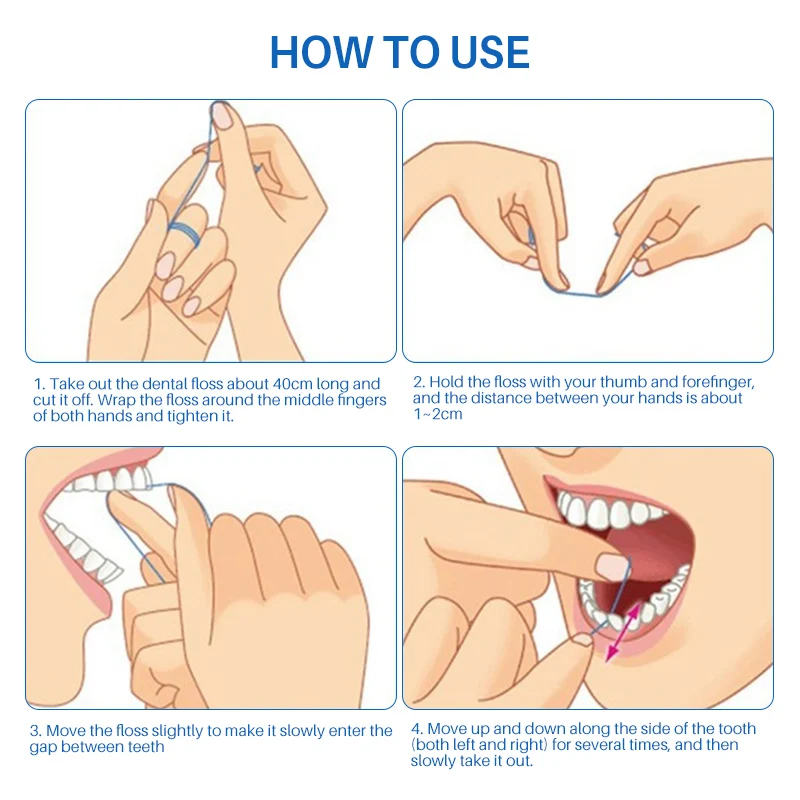 HOW TO USE

1. Take out the dental floss about 40cm long and cut it off. Wrap the floss around the middle fingers of both hands and tighten it.

2. Hold the floss with your thumb and forefinger, and the distance between your hands is about 1~2cm

3. Move the floss slightly to make it slowly enter the gap between teeth

4. Move up and down along the side of the tooth (both left and right) for several times, and then slowly take it out.