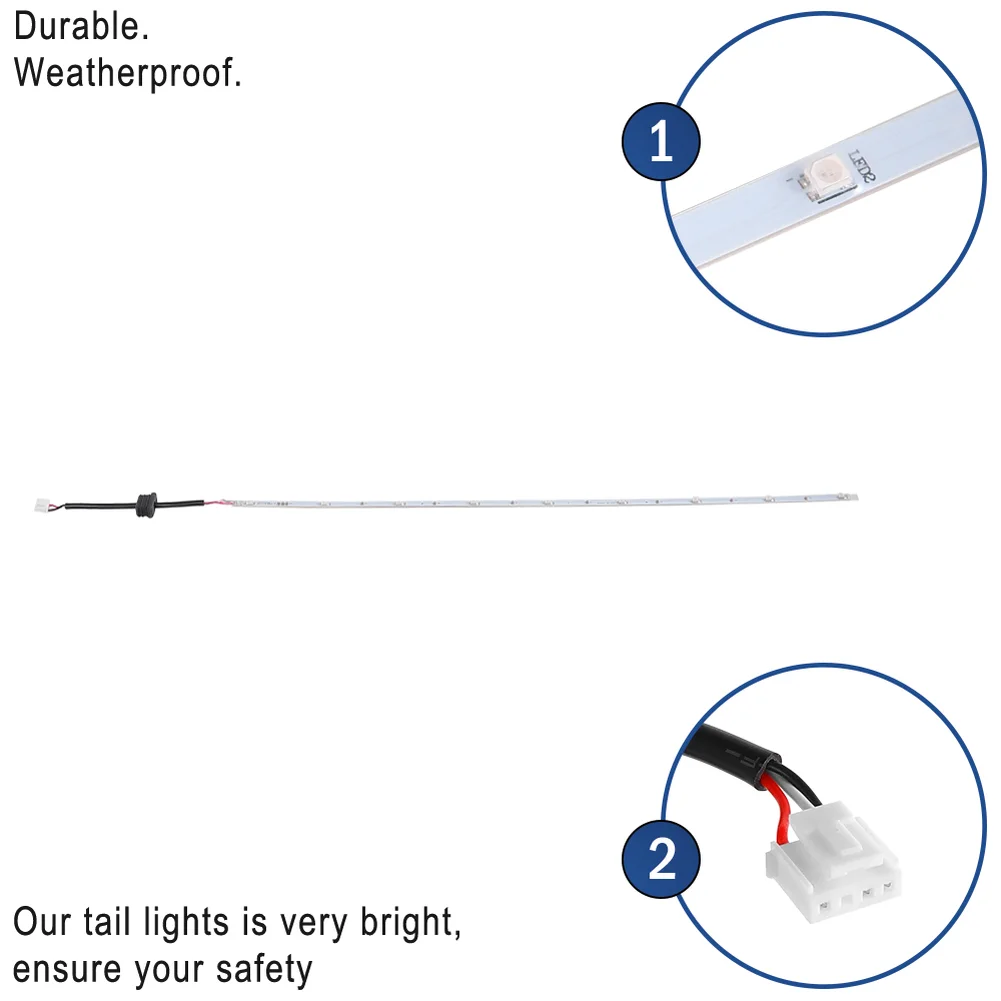 Durable.
Weatherproof.

1

LED2

2

Our tail lights is very bright, ensure your safety