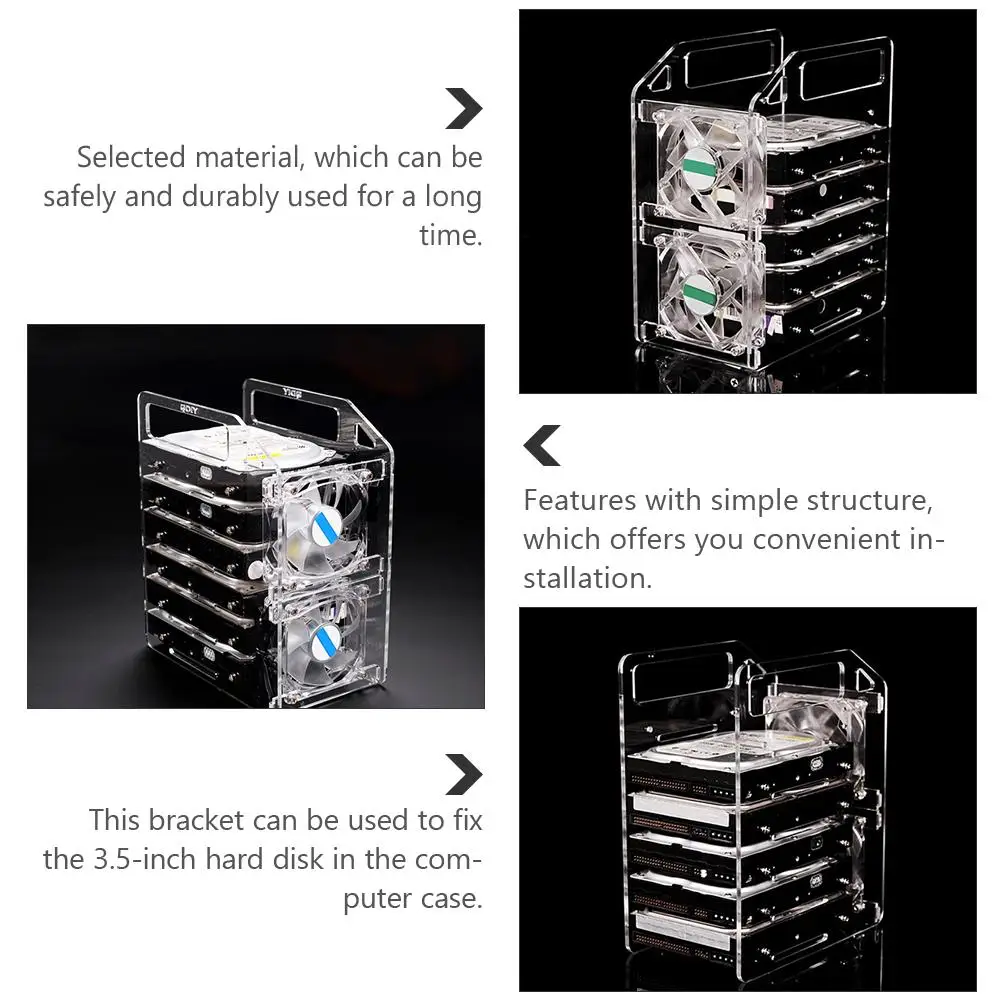 Selected material, which can be safely and durably used for a long time.

Features with simple structure, which offers you convenient installation.

This bracket can be used to fix the 3.5-inch hard disk in the computer case.