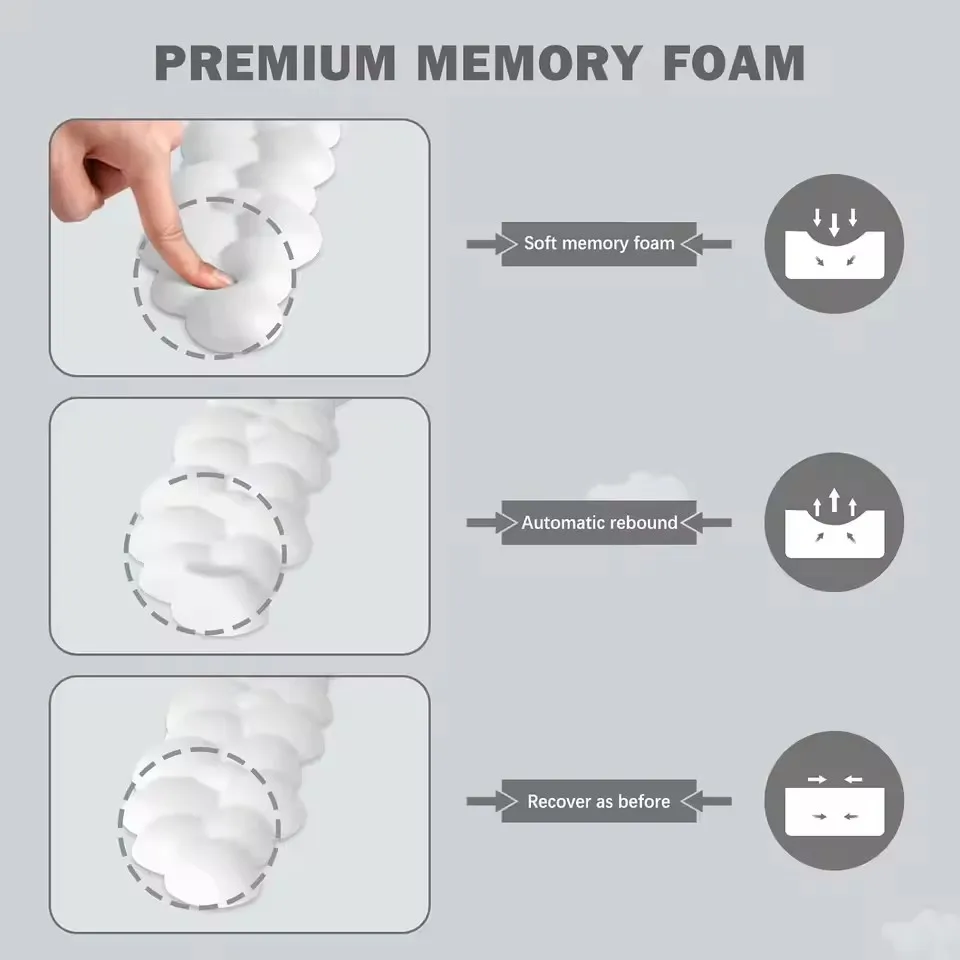 PREMIUM MEMORY FOAM

Soft memory foam

Automatic rebound

Recover as before