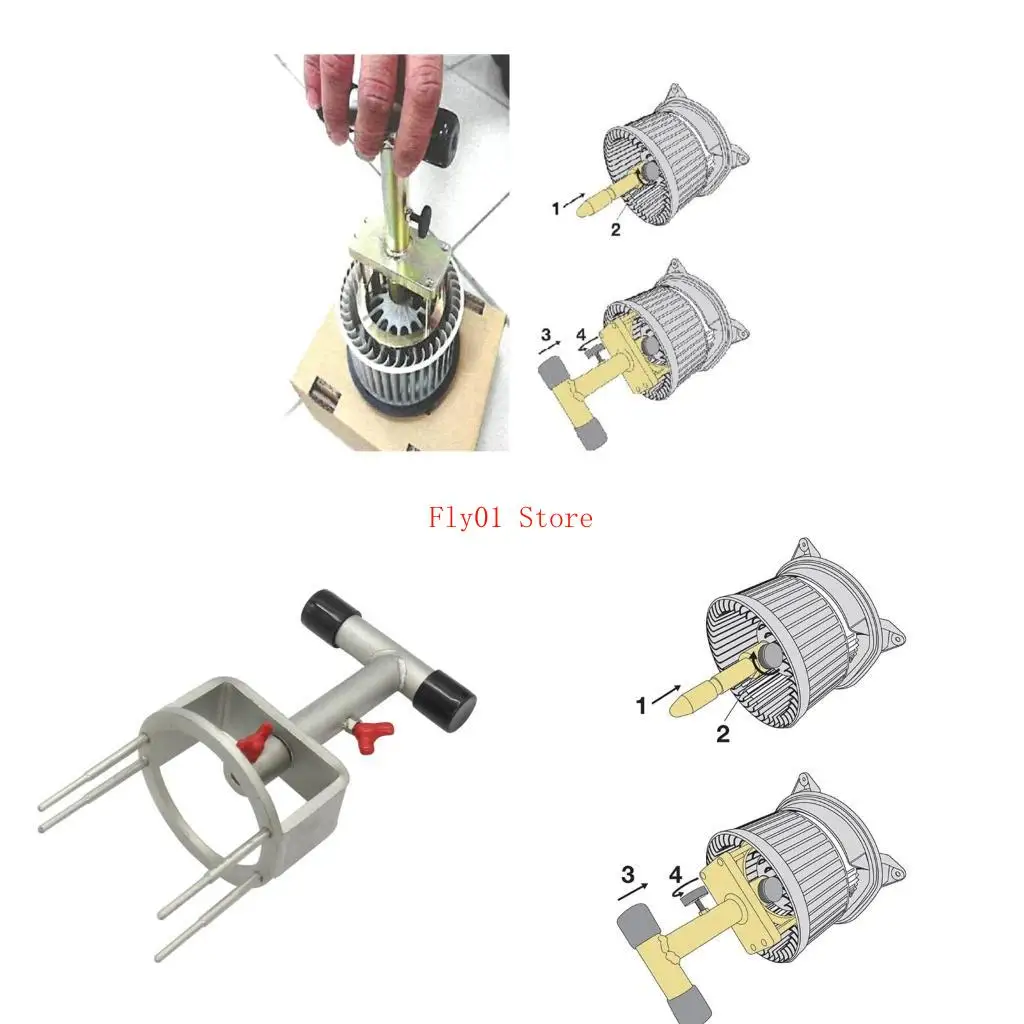 1
2
3
4
Fly01 Store
1
2
3
4