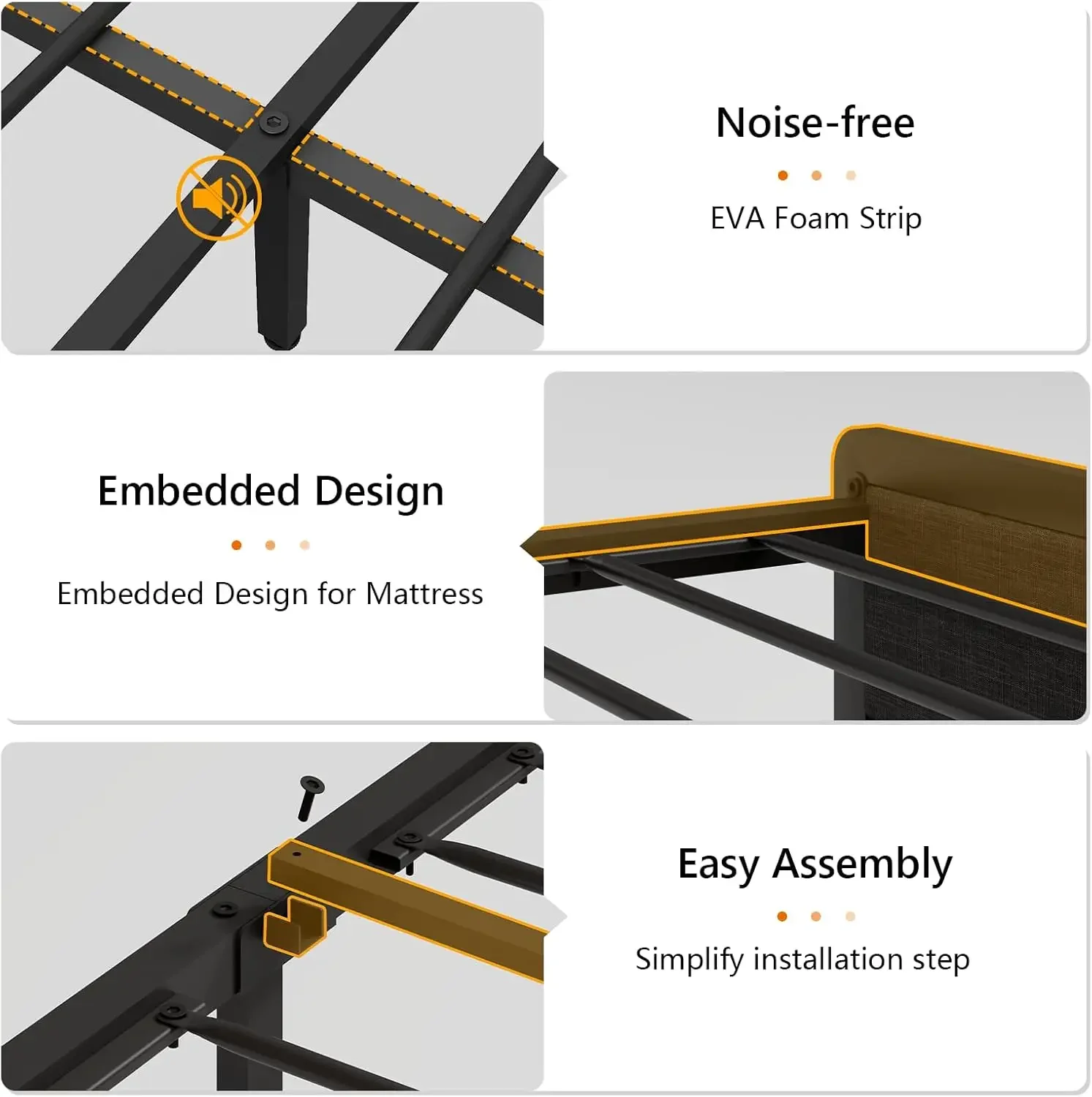 Noise-free

EVA Foam Strip

Embedded Design

Embedded Design for Mattress

Easy Assembly

Simplify installation step