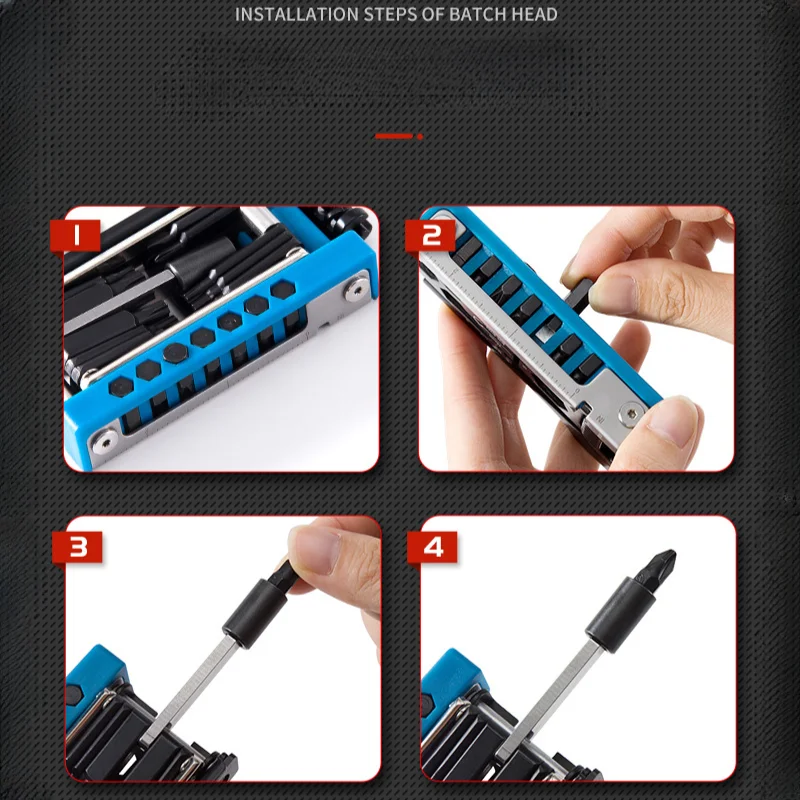 INSTALLATION STEPS OF BATCH HEAD

1

2

3

4