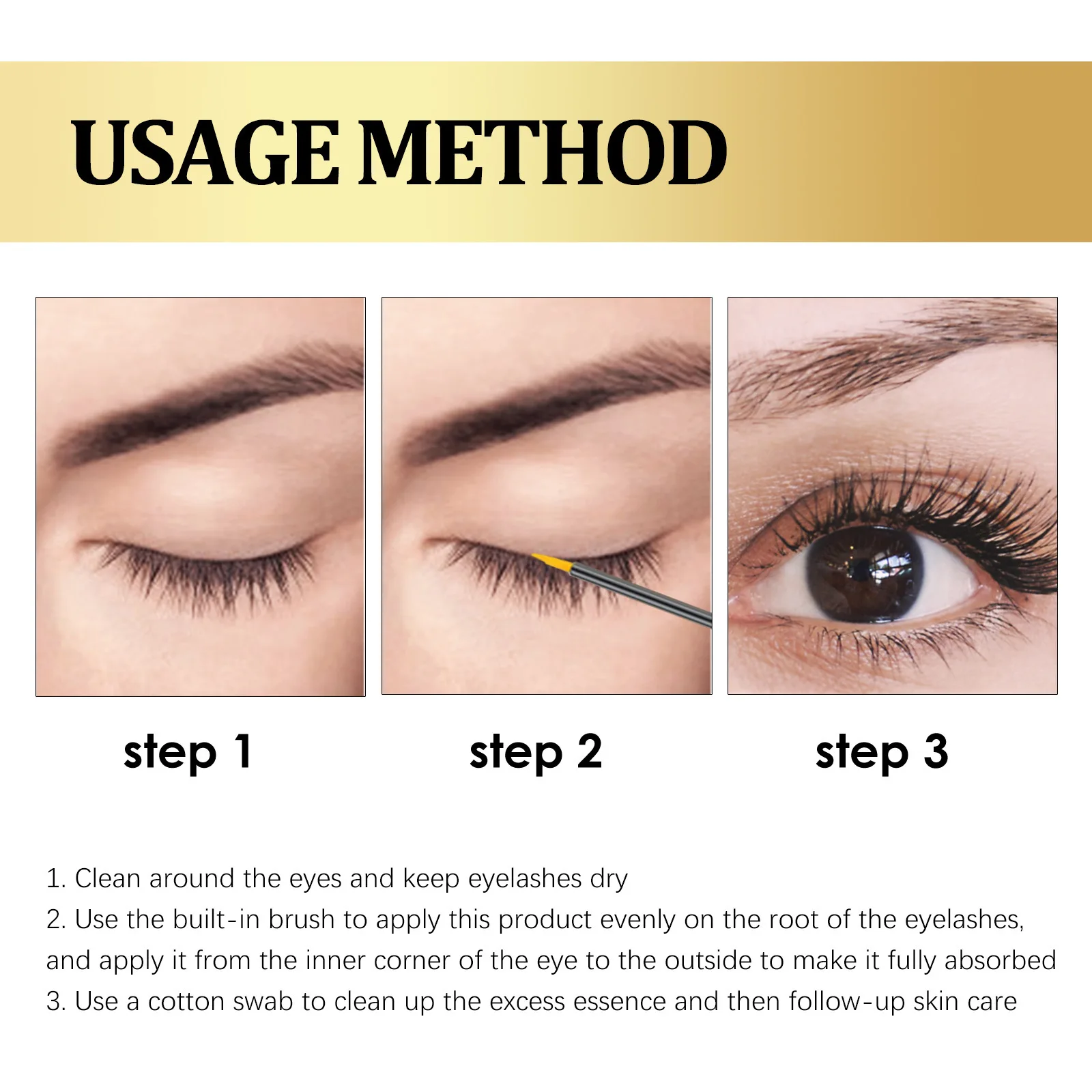 USAGE METHOD

step 1

step 2

step 3

1. Clean around the eyes and keep eyelashes dry
2. Use the built-in brush to apply this product evenly on the root of the eyelashes, and apply it from the inner corner of the eye to the outside to make it fully absorbed
3. Use a cotton swab to clean up the excess essence and then follow-up skin care