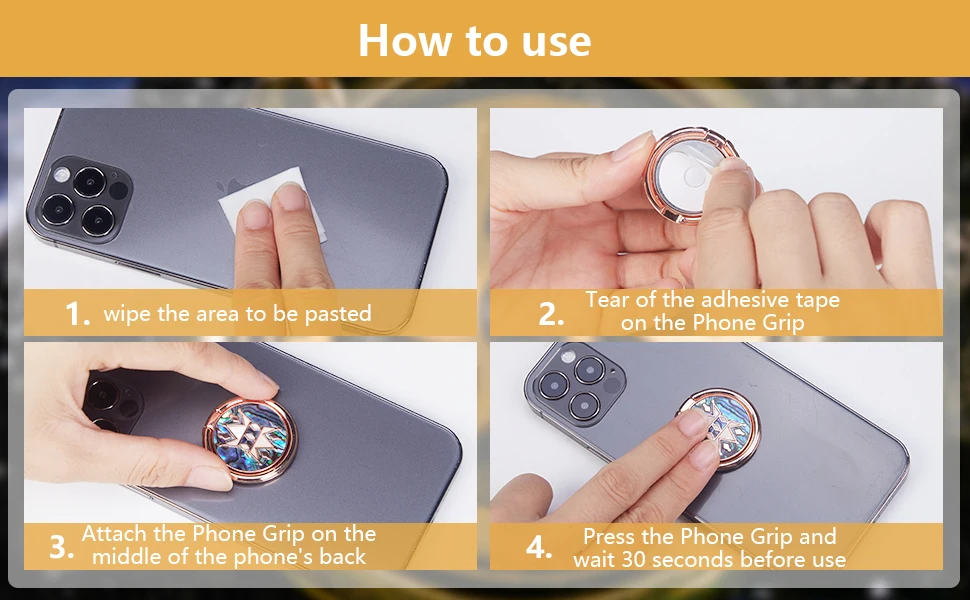 How to use

1. wipe the area to be pasted

2. Tear of the adhesive tape on the Phone Grip

3. Attach the Phone Grip on the middle of the phone's back

4. Press the Phone Grip and wait 30 seconds before use