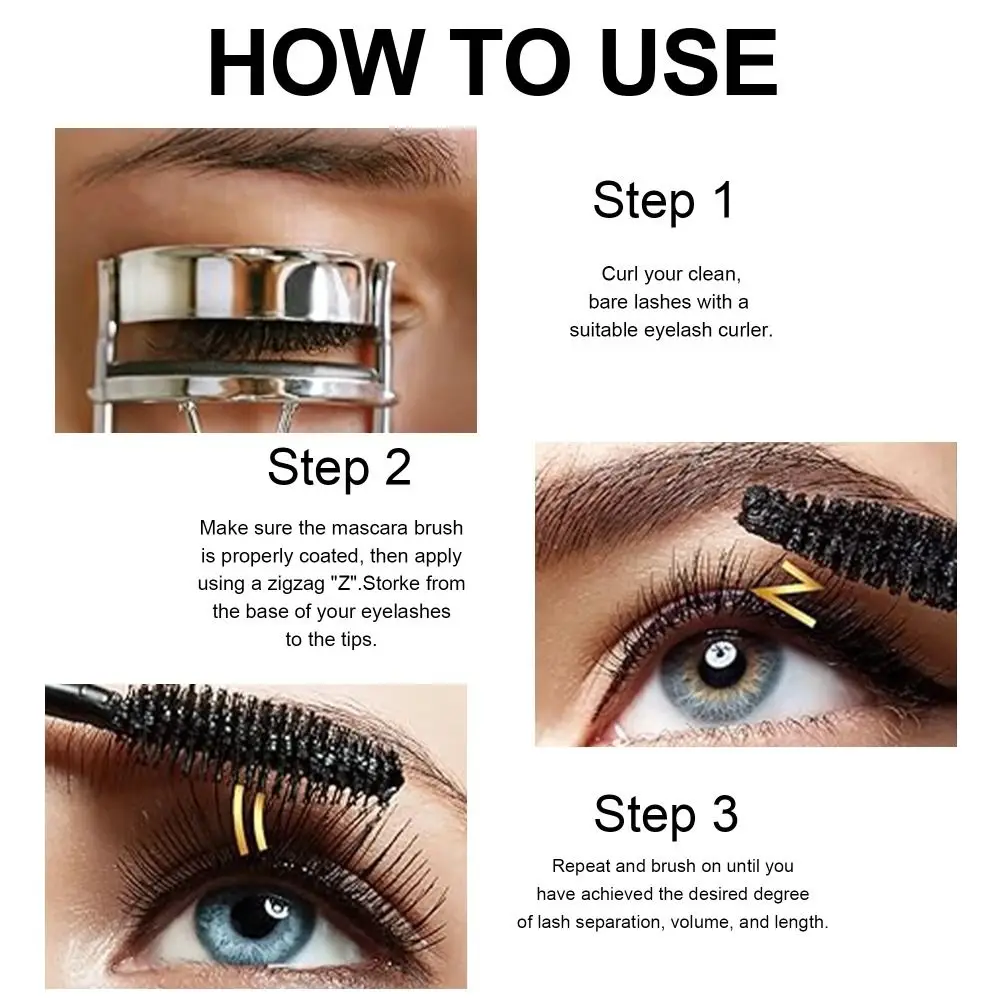 HOW TO USE

Step 1

Curl your clean, bare lashes with a suitable eyelash curler.

Step 2

Make sure the mascara brush is properly coated, then apply using a zigzag "Z".Storke from the base of your eyelashes to the tips.

Step 3

Repeat and brush on until you have achieved the desired degree of lash separation, volume, and length.