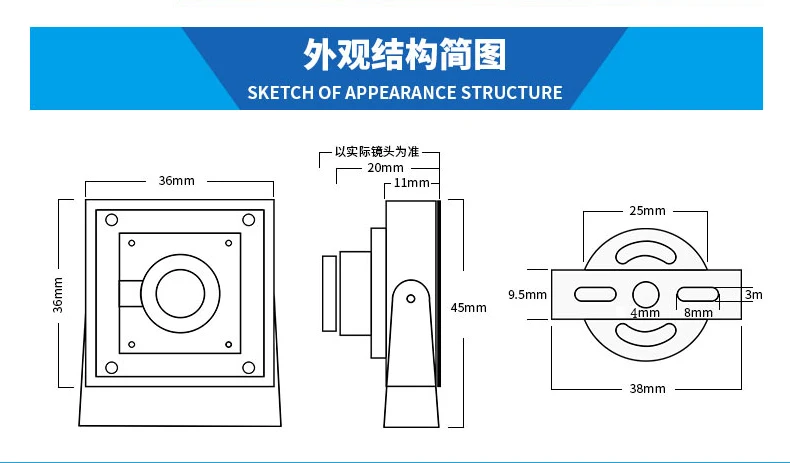 外观结构简图
SKETCH OF APPEARANCE STRUCTURE

36mm
36mm

以实际镜头为准
20mm
11mm
45mm

25mm
9.5mm
3m
4mm
8mm
38mm